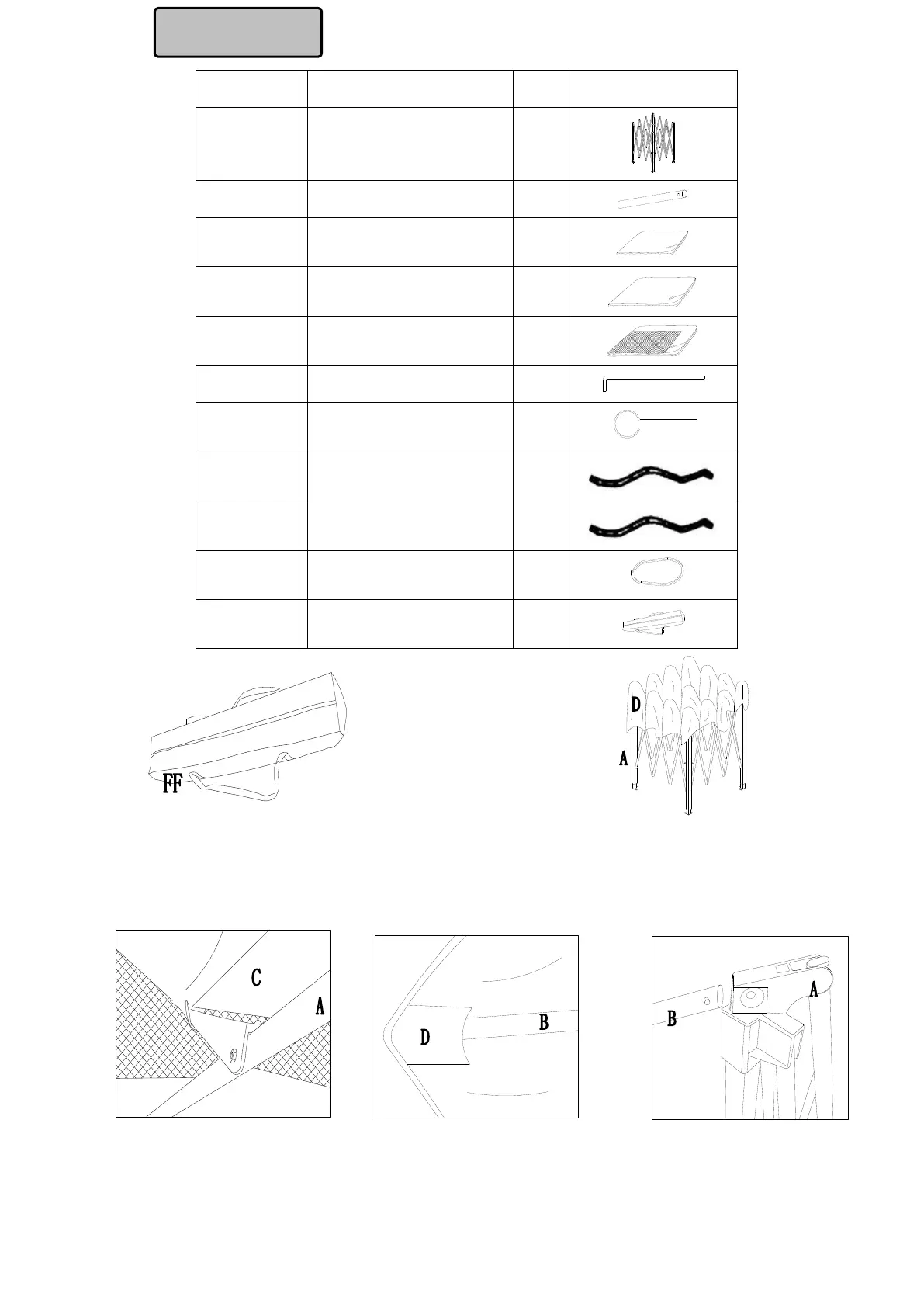 FF

D

A

C

A

D

B

B

A