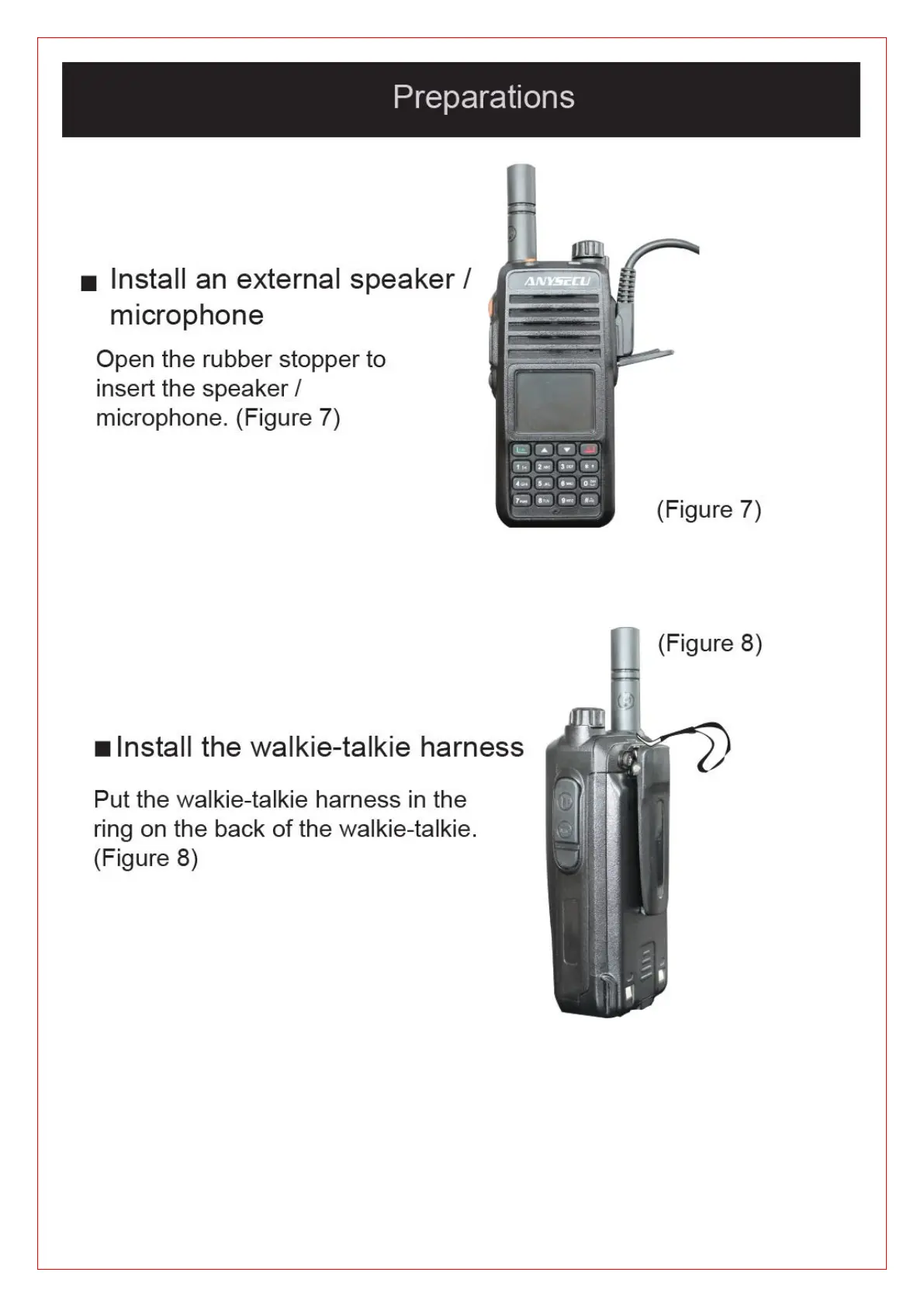 Preparations

■ Install an external speaker / microphone

Open the rubber stopper to insert the speaker / microphone. (Figure 7)

ANYSECU

(Figure 7)

(Figure 8)

■ Install the walkie-talkie harness

Put the walkie-talkie harness in the ring on the back of the walkie-talkie. (Figure 8)