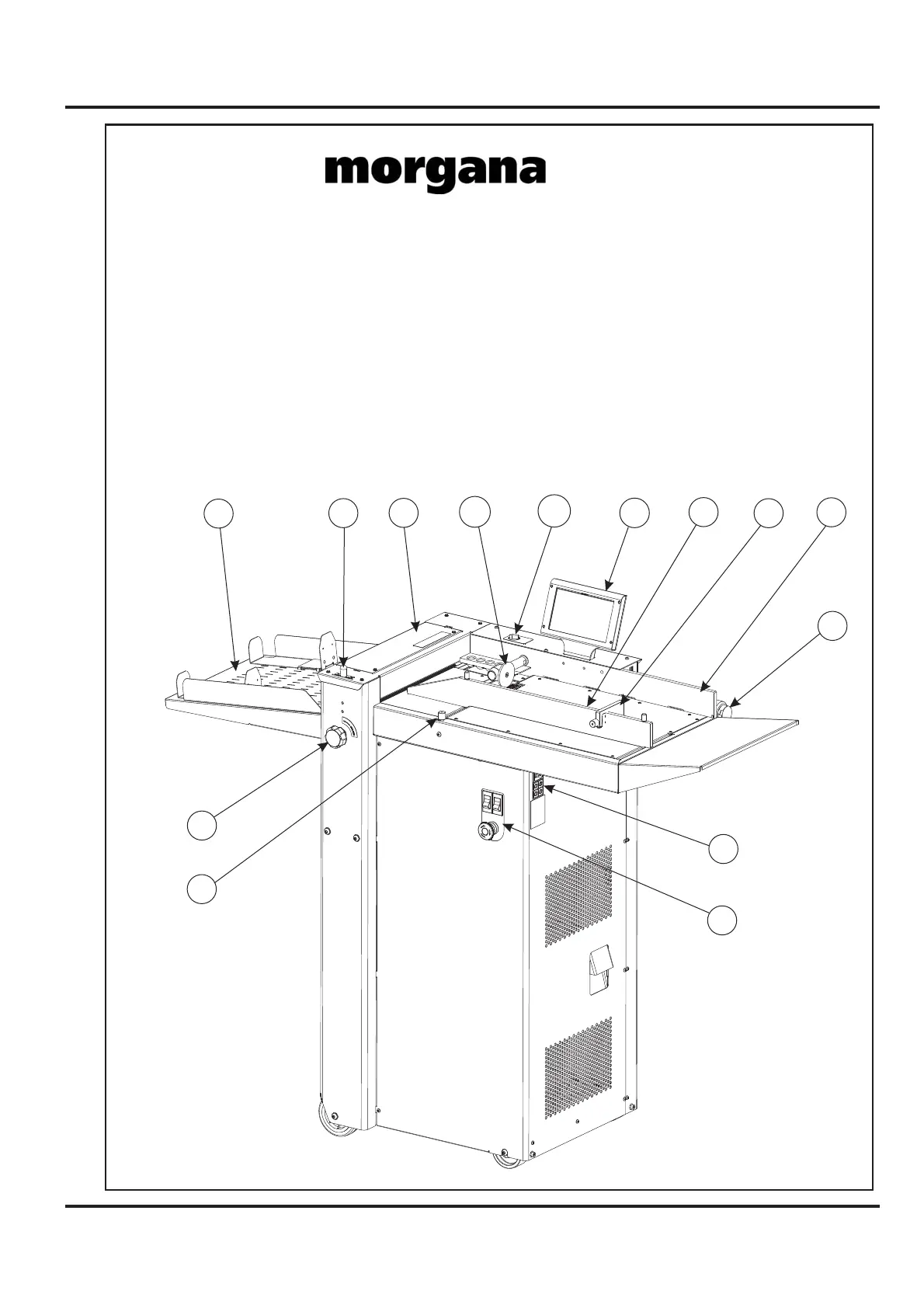 morgana