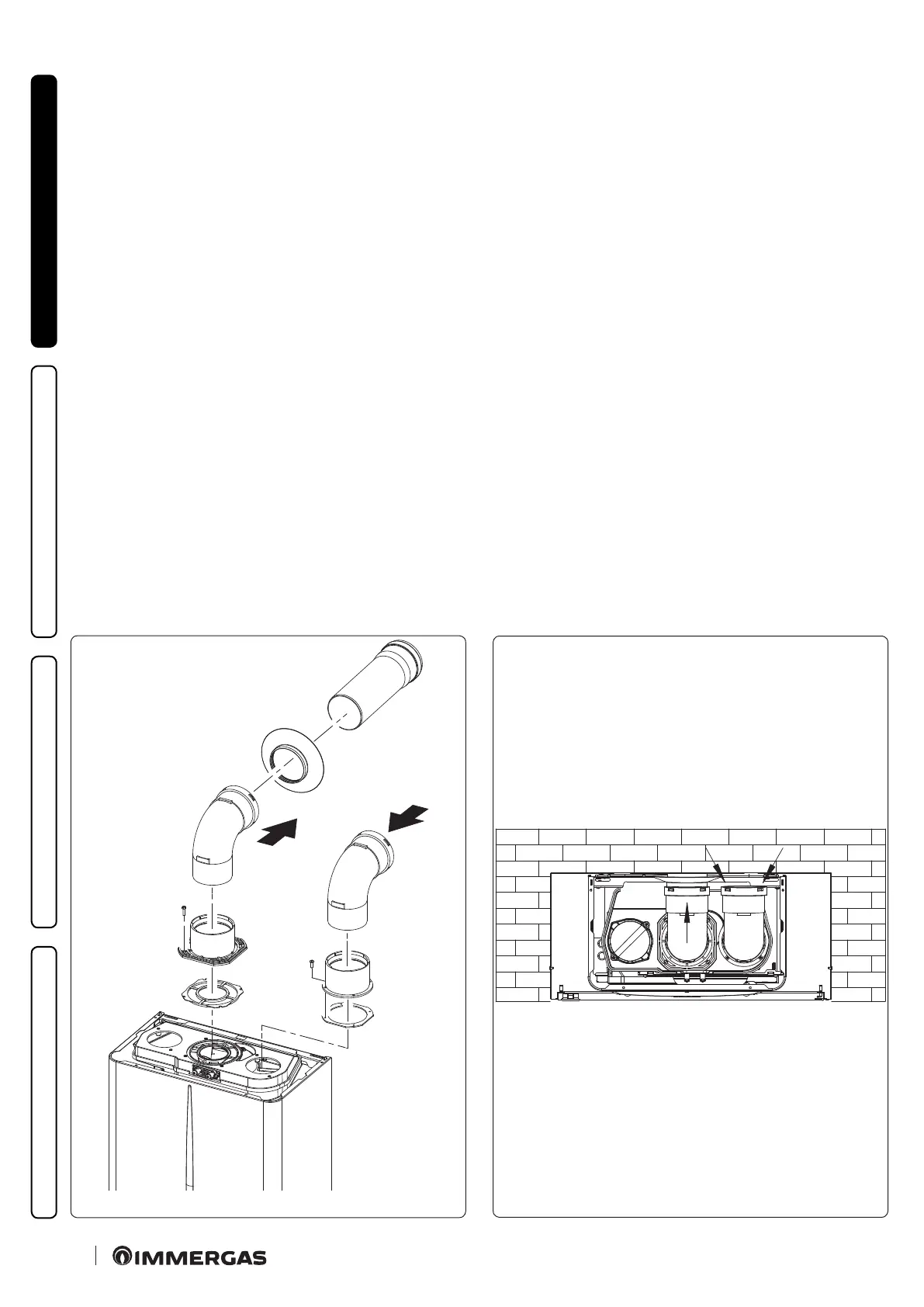 IMMERGAS