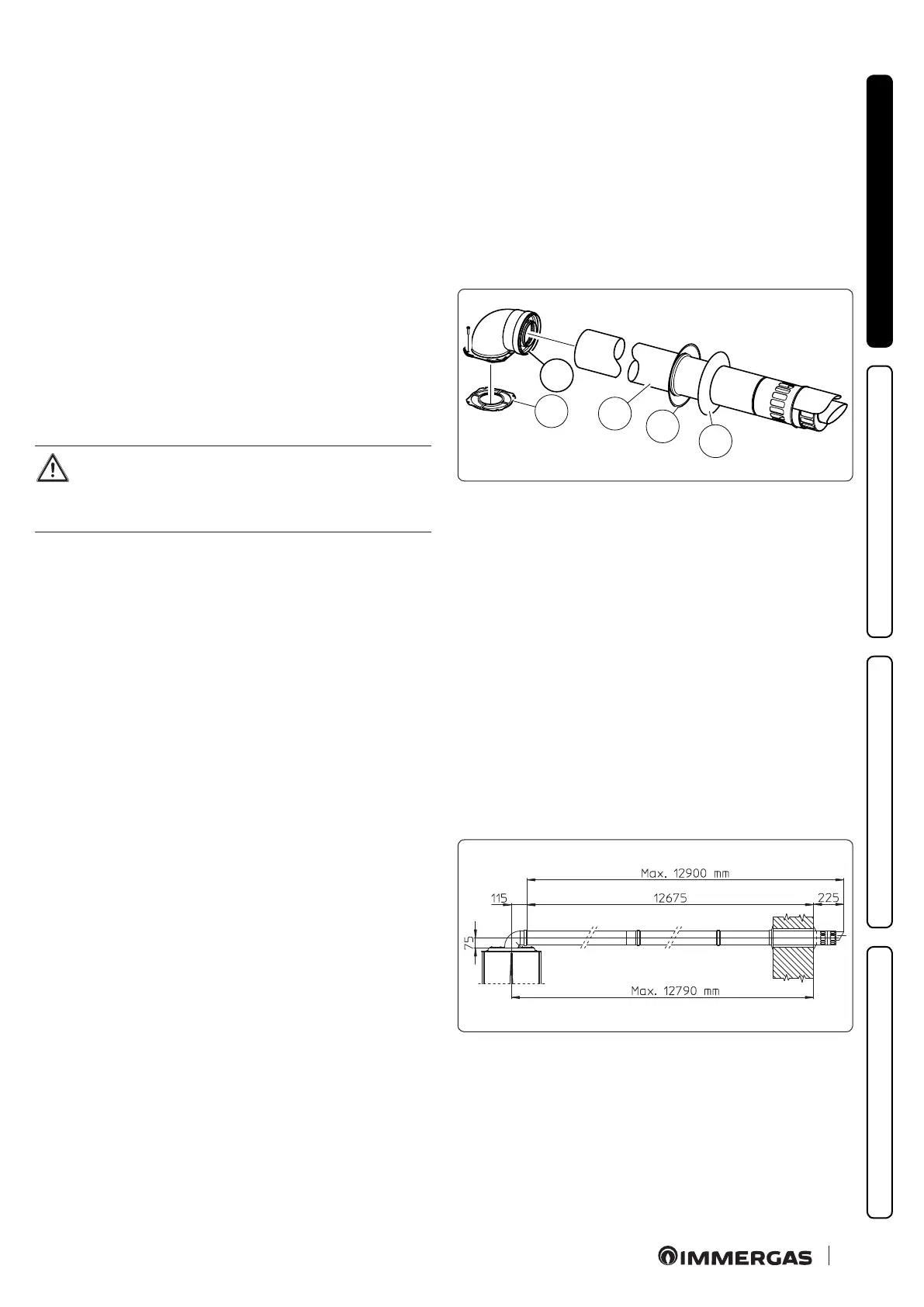 Max. 12900 mm

115

12675

225

75

Max. 12790 mm

IMMERGAS