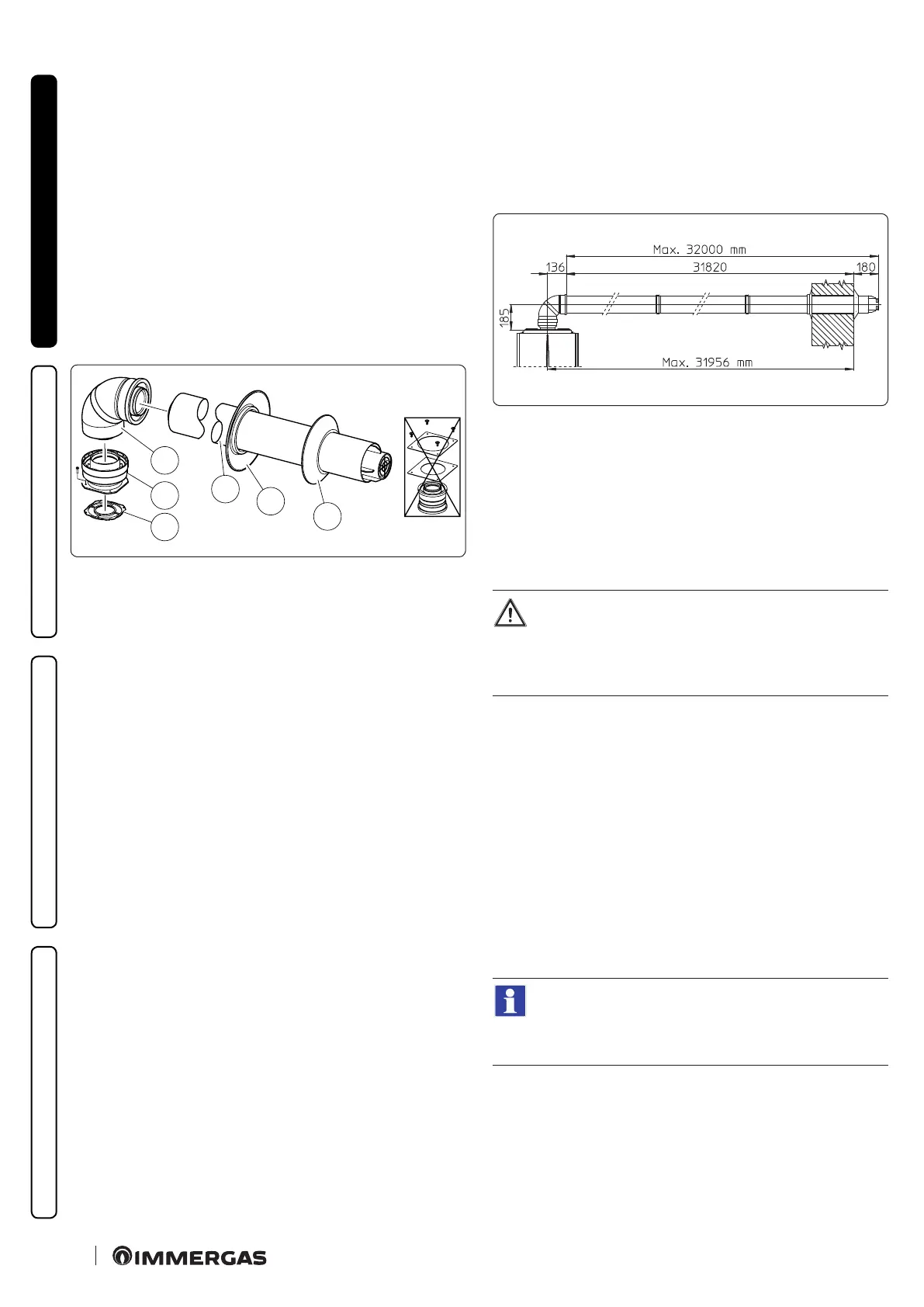 Max. 32000 mm

136

31820

180

185

Max. 31956 mm

IMMERGAS