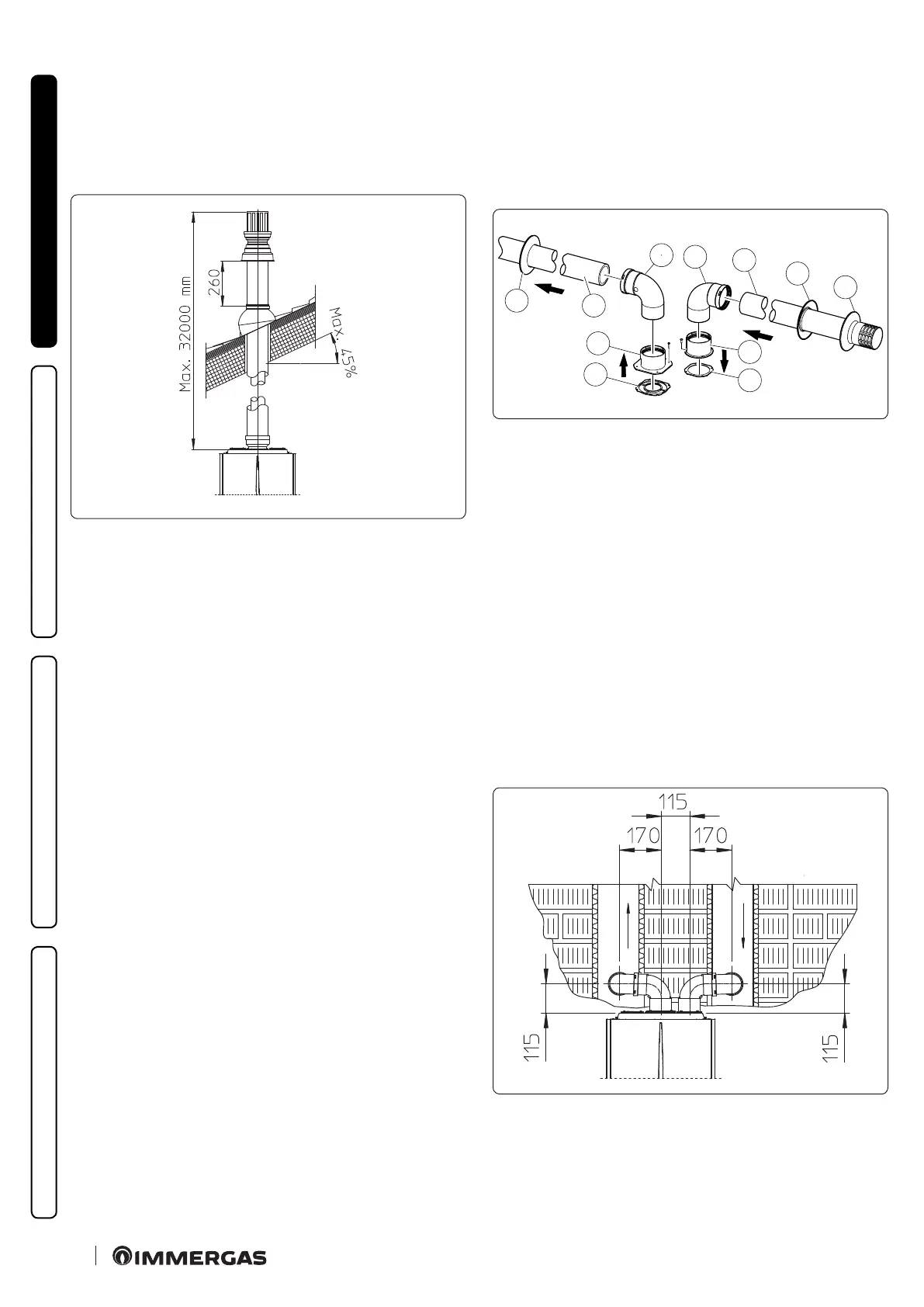 Max. 32000 mm
260
Max. 45%

115
170
170
115
115

IMMERGAS