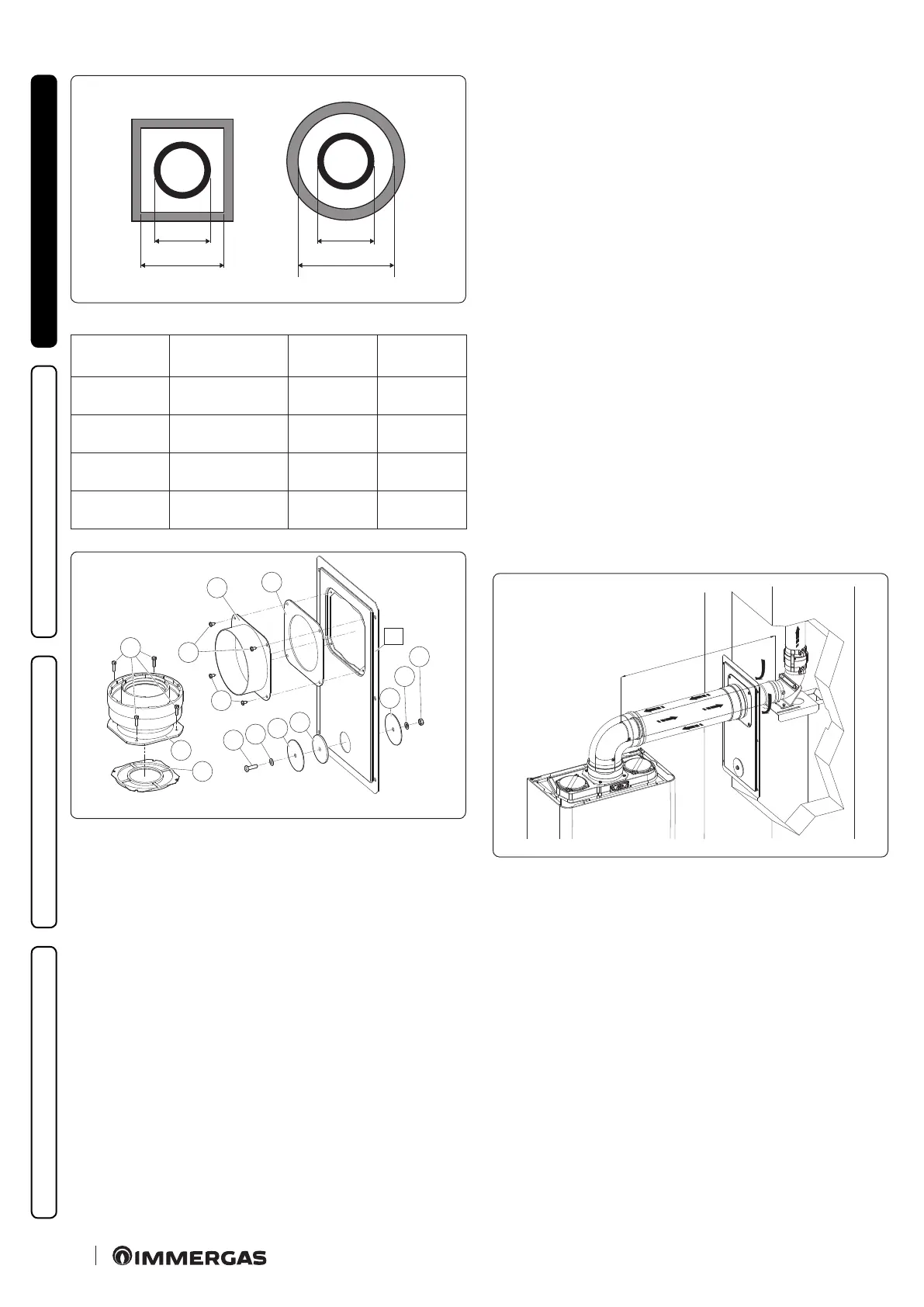 IMMERGAS