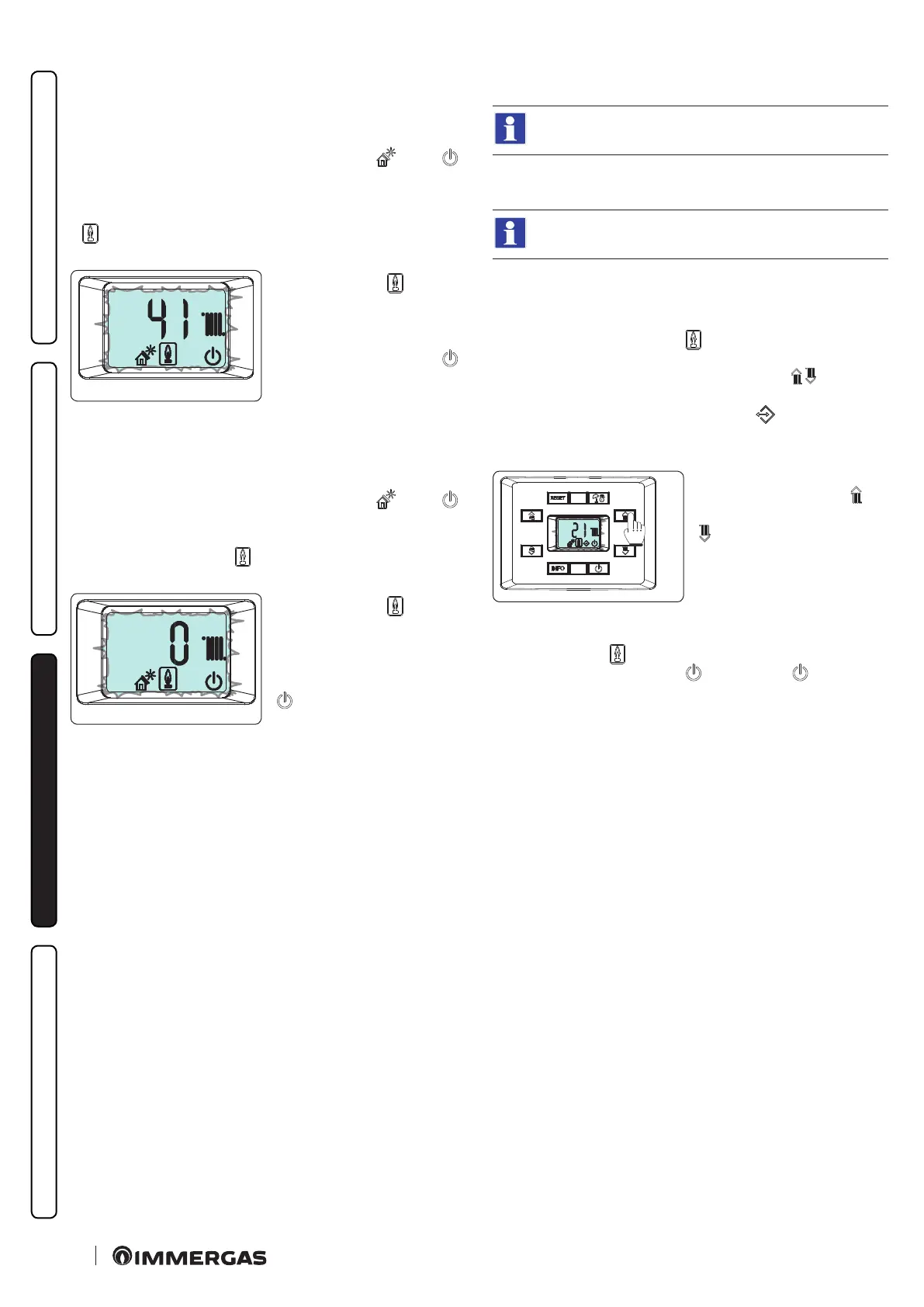 41

0

RESET

21

INFO

IMMERGAS