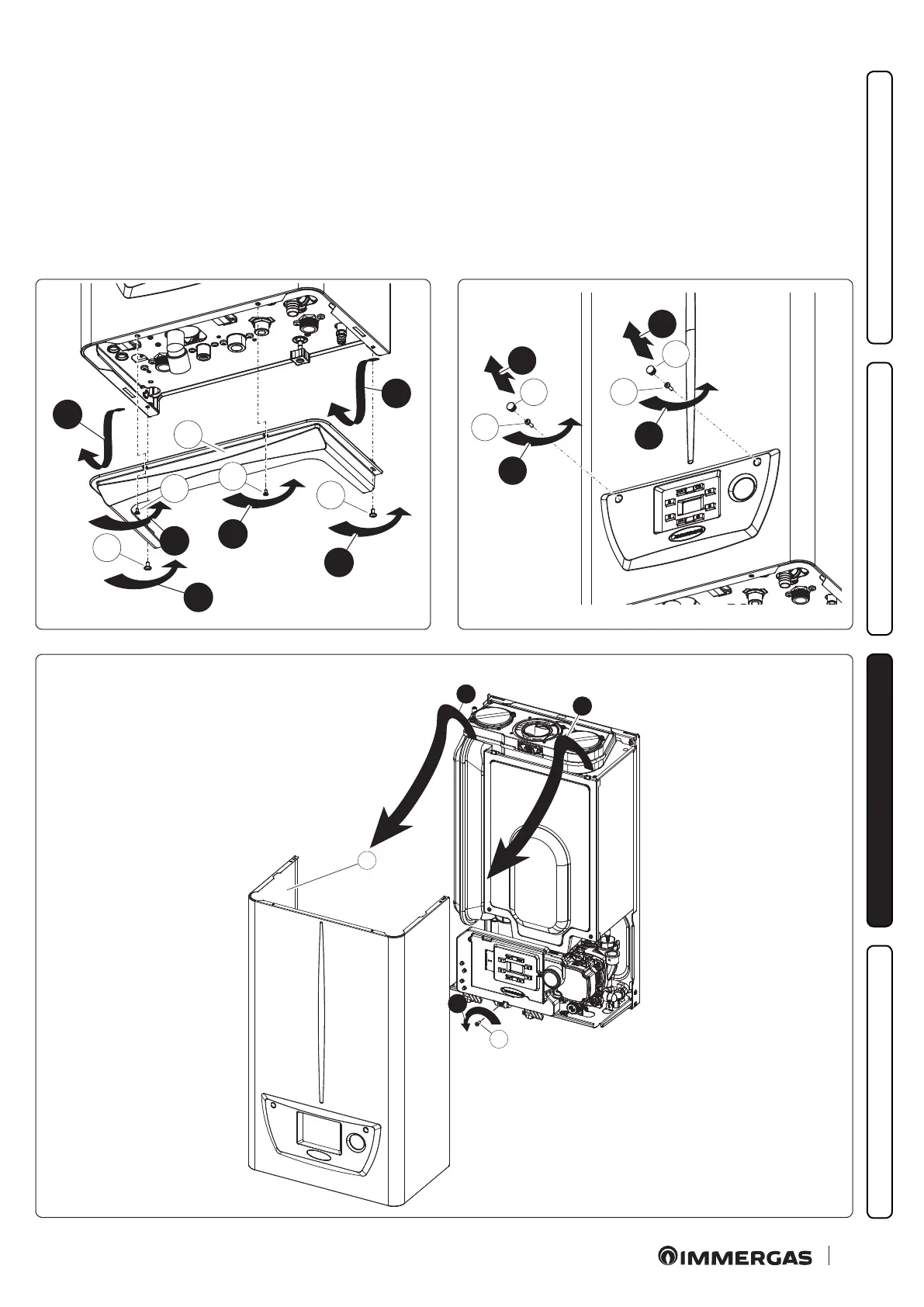 IMMERGAS