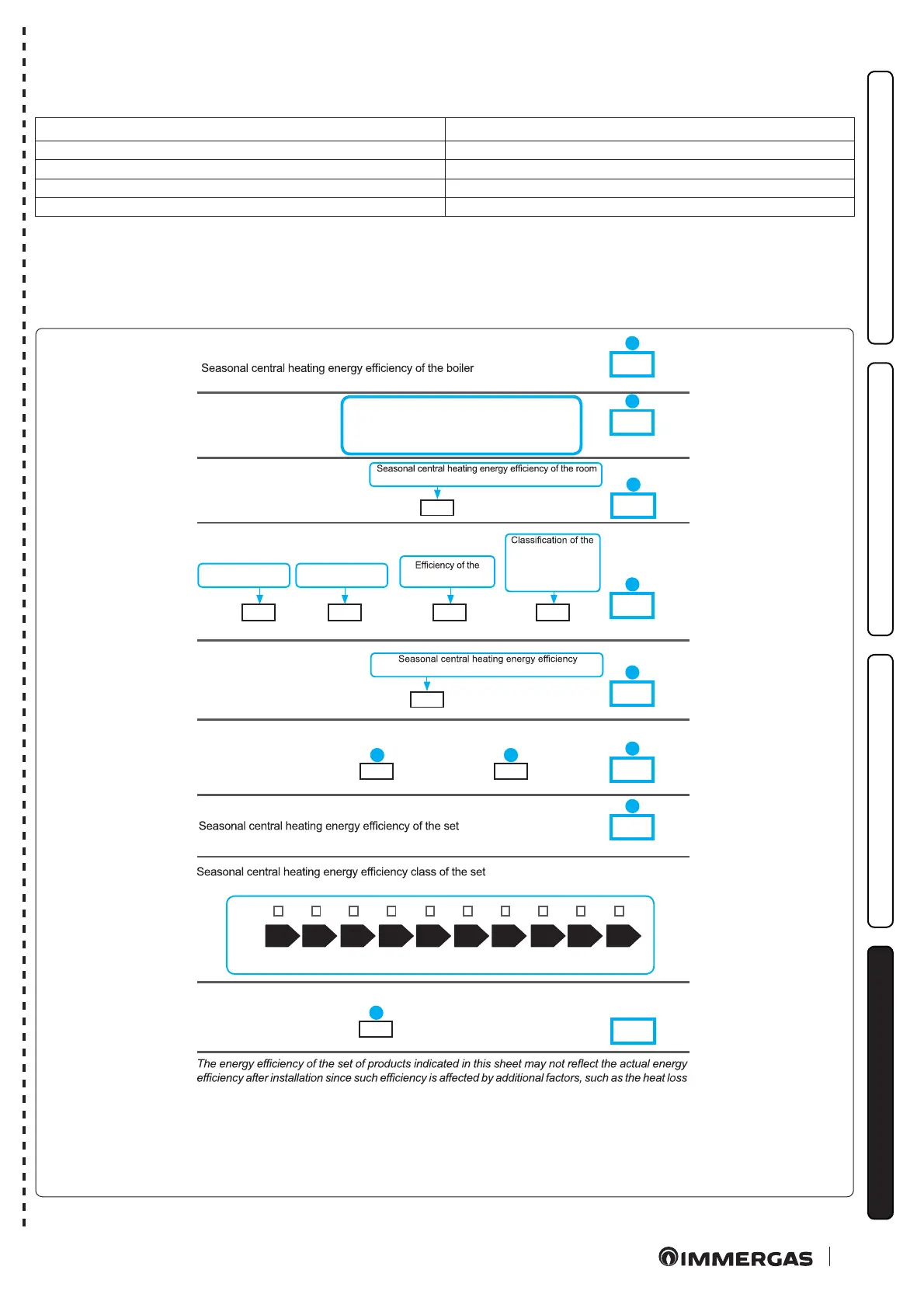 Seasonal central heating energy efficiency of the boiler

Seasonal central heating energy efficiency of the room

Efficiency of the

Classification of the

Seasonal central heating energy efficiency

Seasonal central heating energy efficiency of the set

Seasonal central heating energy efficiency class of the set

The energy efficiency of the set of products indicated in this sheet may not reflect the actual energy efficiency after installation since such efficiency is affected by additional factors, such as the heat loss

IMMERGAS