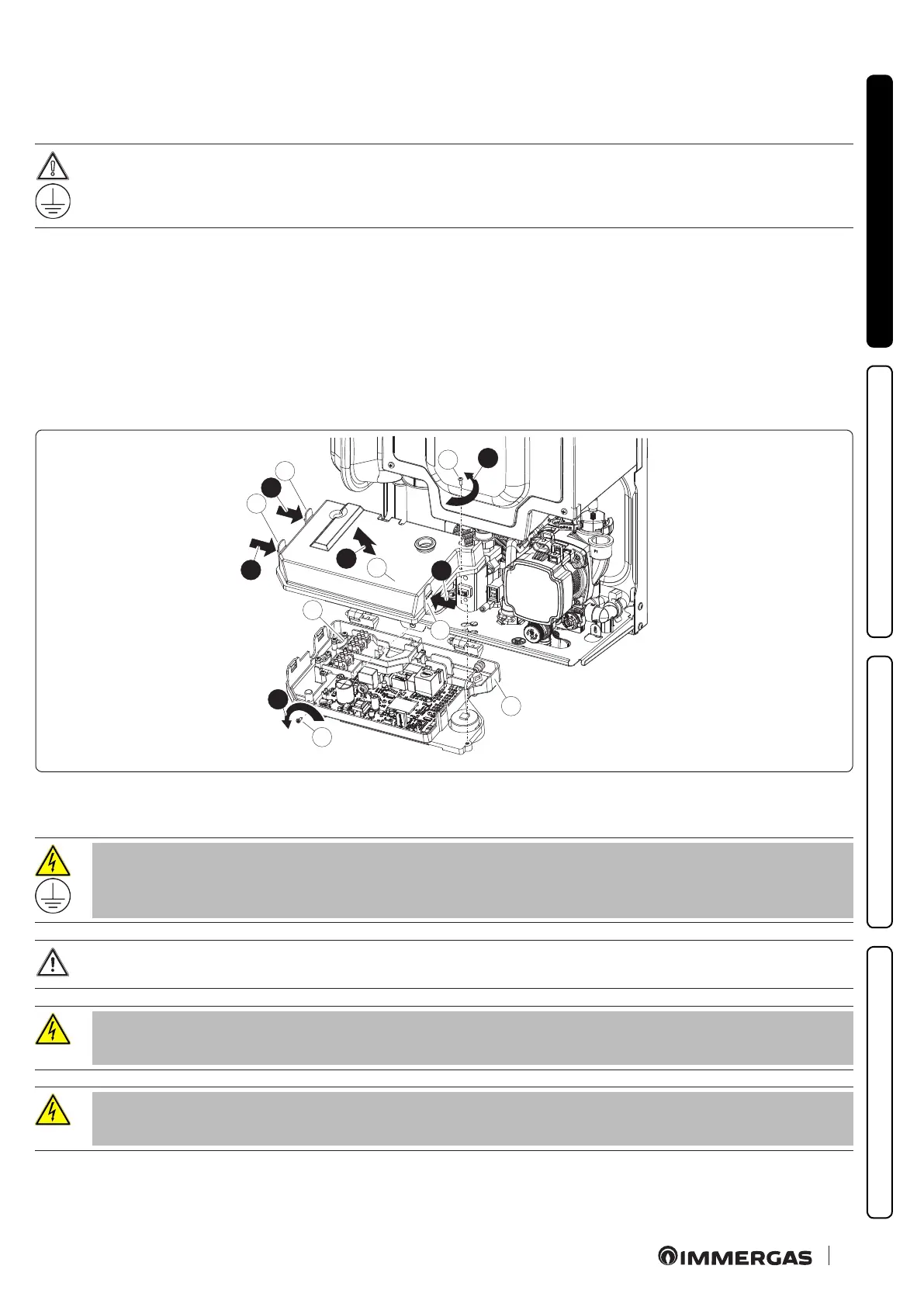 IMMERGAS