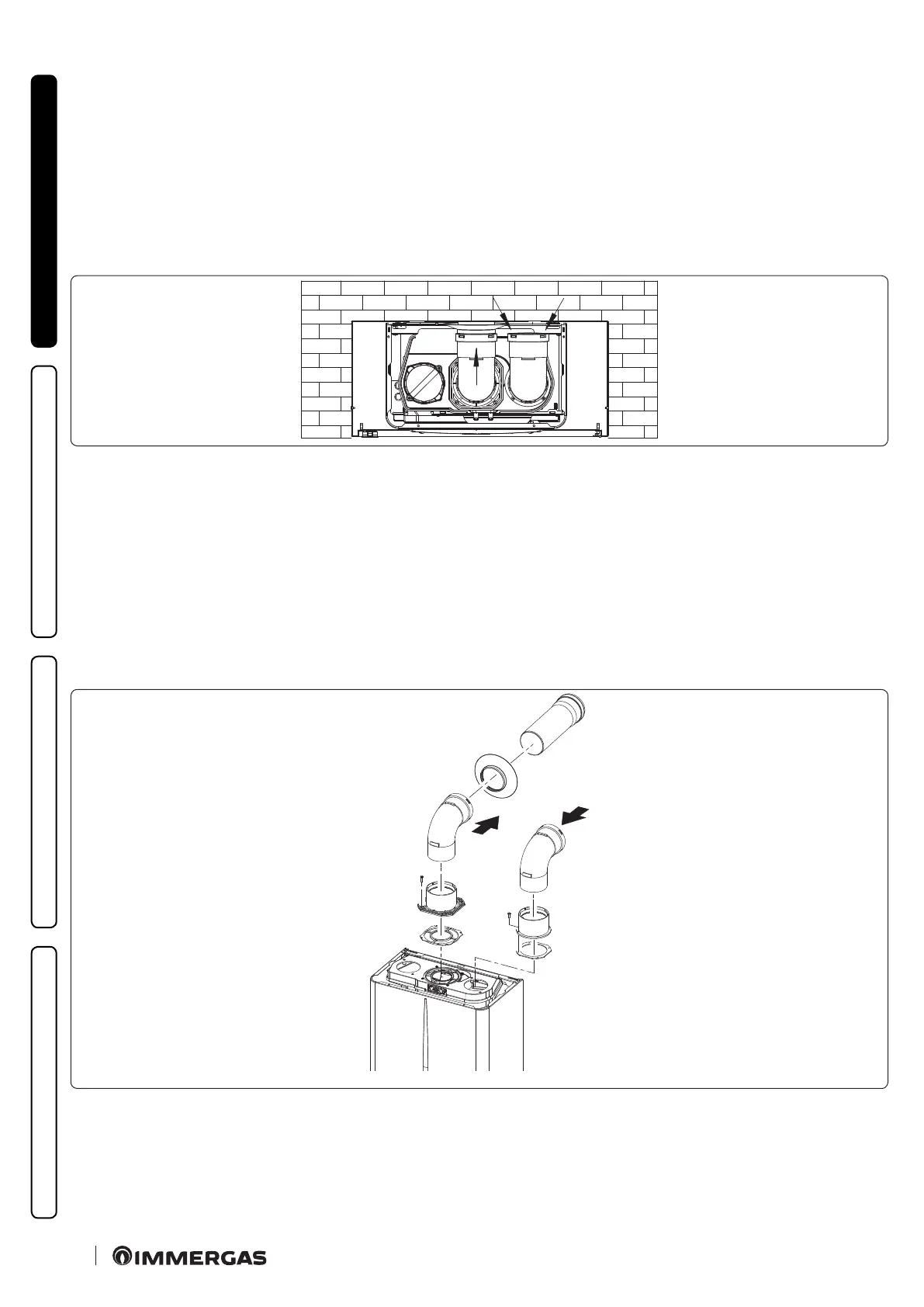 IMMERGAS