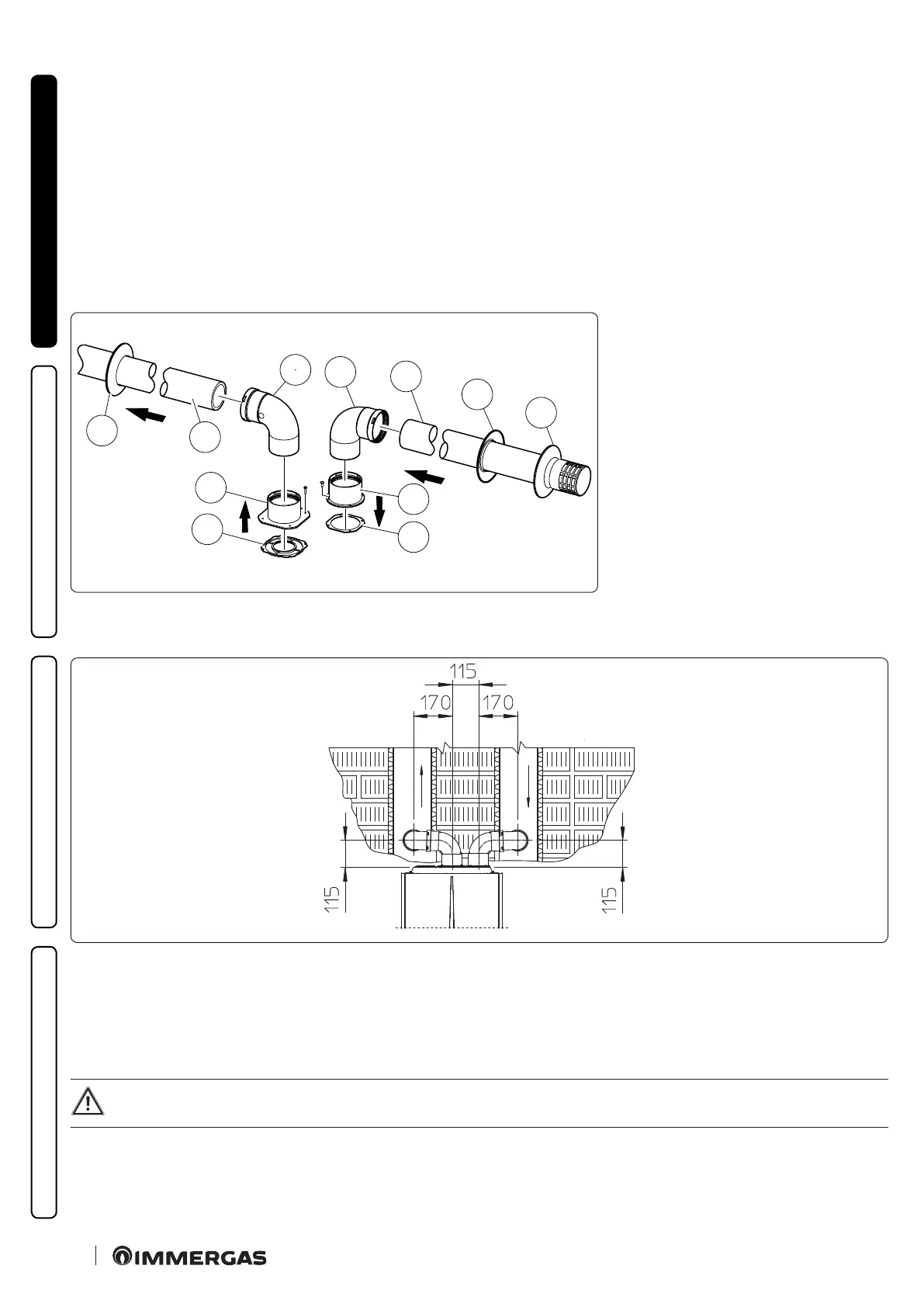 115

170

170

115

115

IMMERGAS