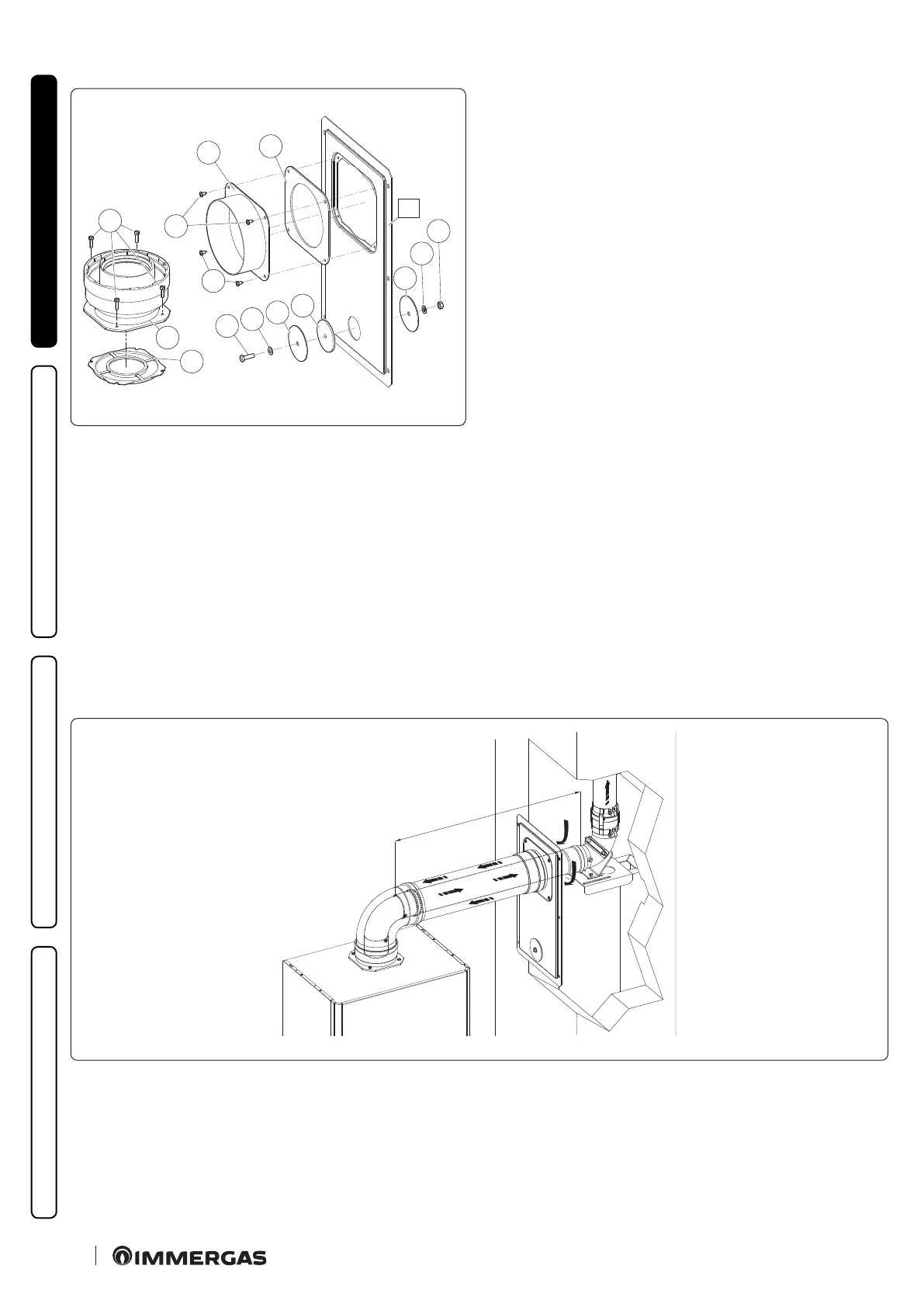 IMMERGAS