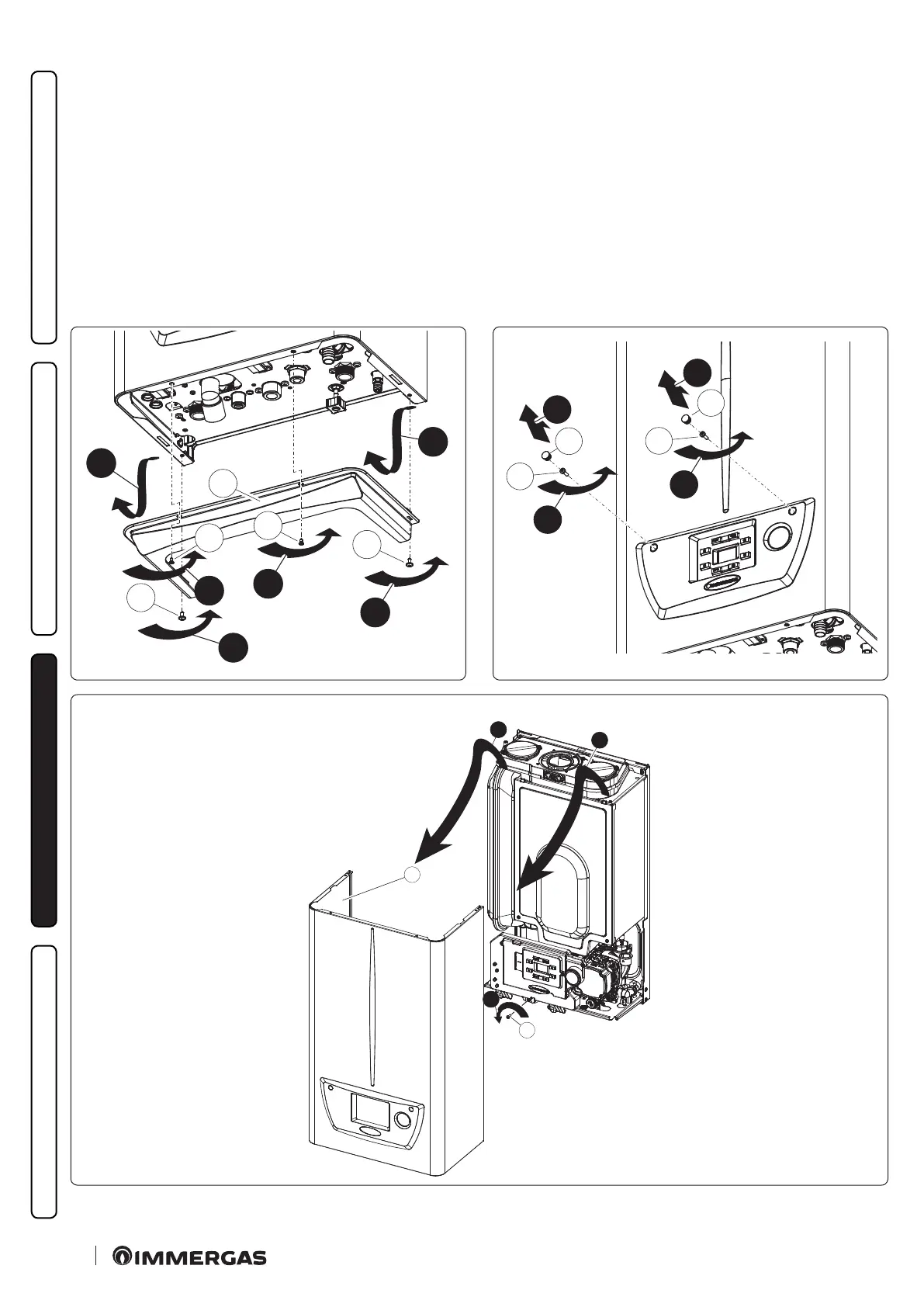 IMMERGAS