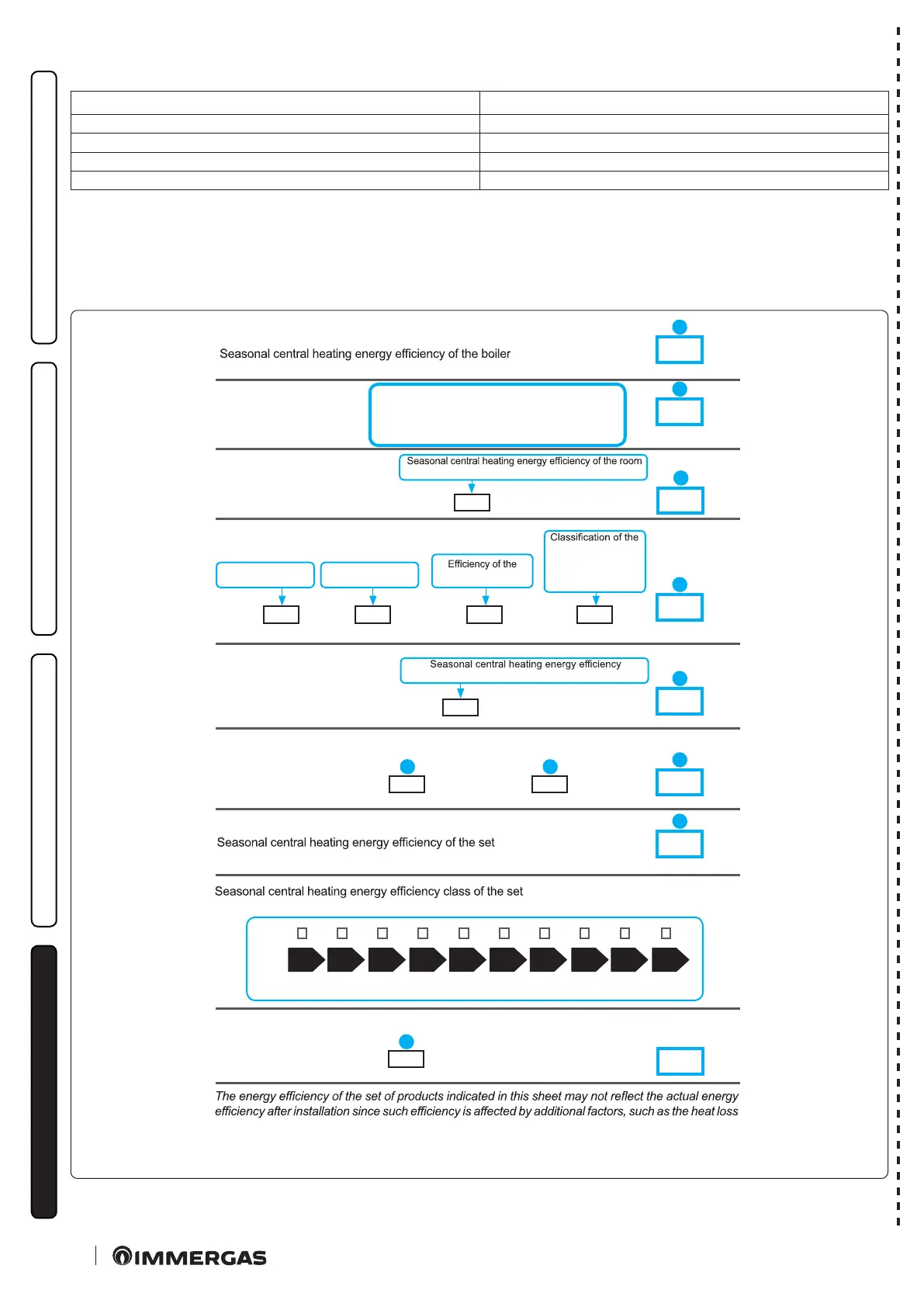 Seasonal central heating energy efficiency of the boiler

Seasonal central heating energy efficiency of the room

Efficiency of the

Classification of the

Seasonal central heating energy efficiency

Seasonal central heating energy efficiency of the set

Seasonal central heating energy efficiency class of the set

The energy efficiency of the set of products indicated in this sheet may not reflect the actual energy efficiency after installation since such efficiency is affected by additional factors, such as the heat loss

IMMERGAS