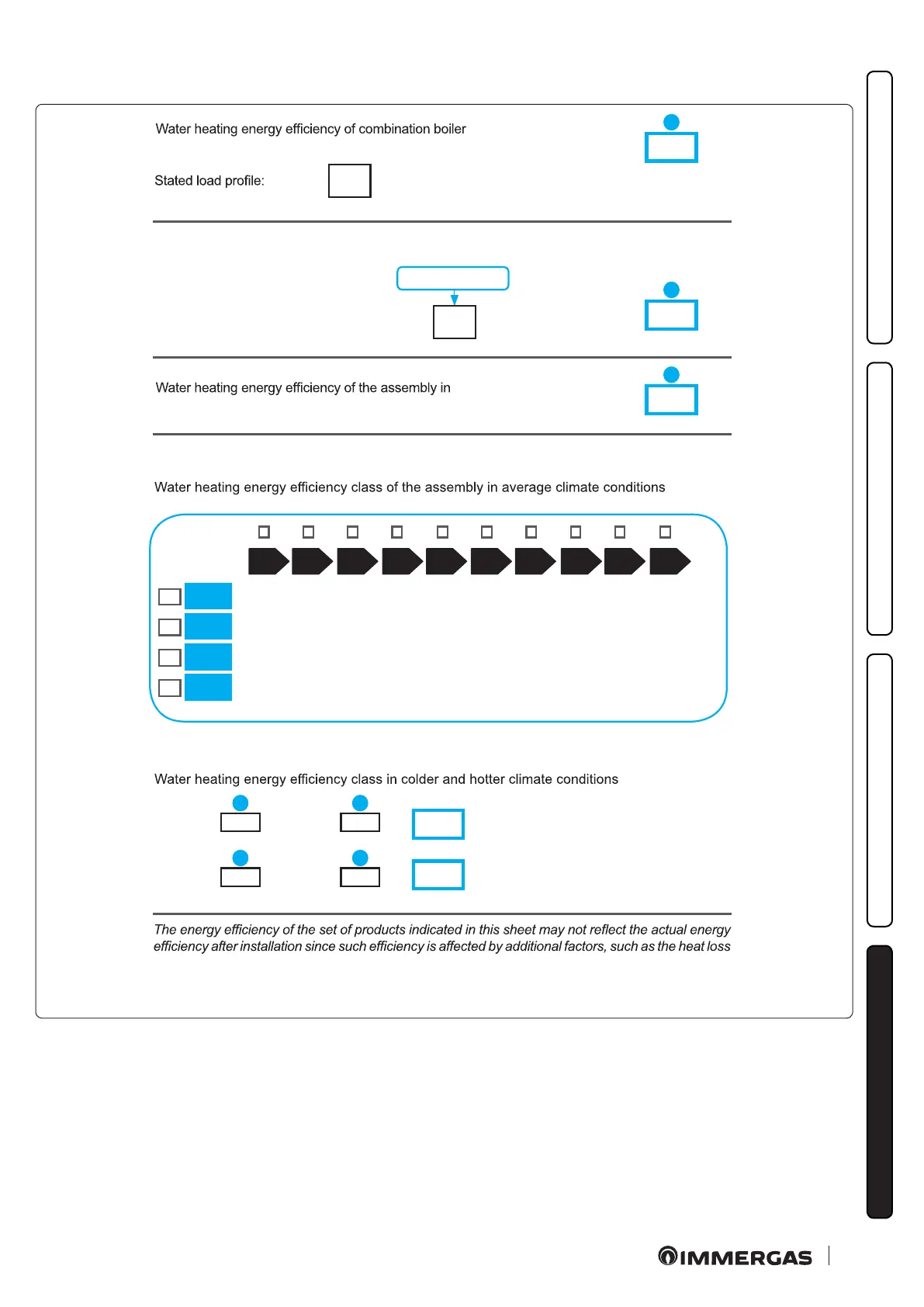 Water heating energy efficiency of combination boiler

Stated load profile:

Water heating energy efficiency of the assembly in

Water heating energy efficiency class of the assembly in average climate conditions

Water heating energy efficiency class in colder and hotter climate conditions

The energy efficiency of the set of products indicated in this sheet may not reflect the actual energy efficiency after installation since such efficiency is affected by additional factors, such as the heat loss

IMMERGAS