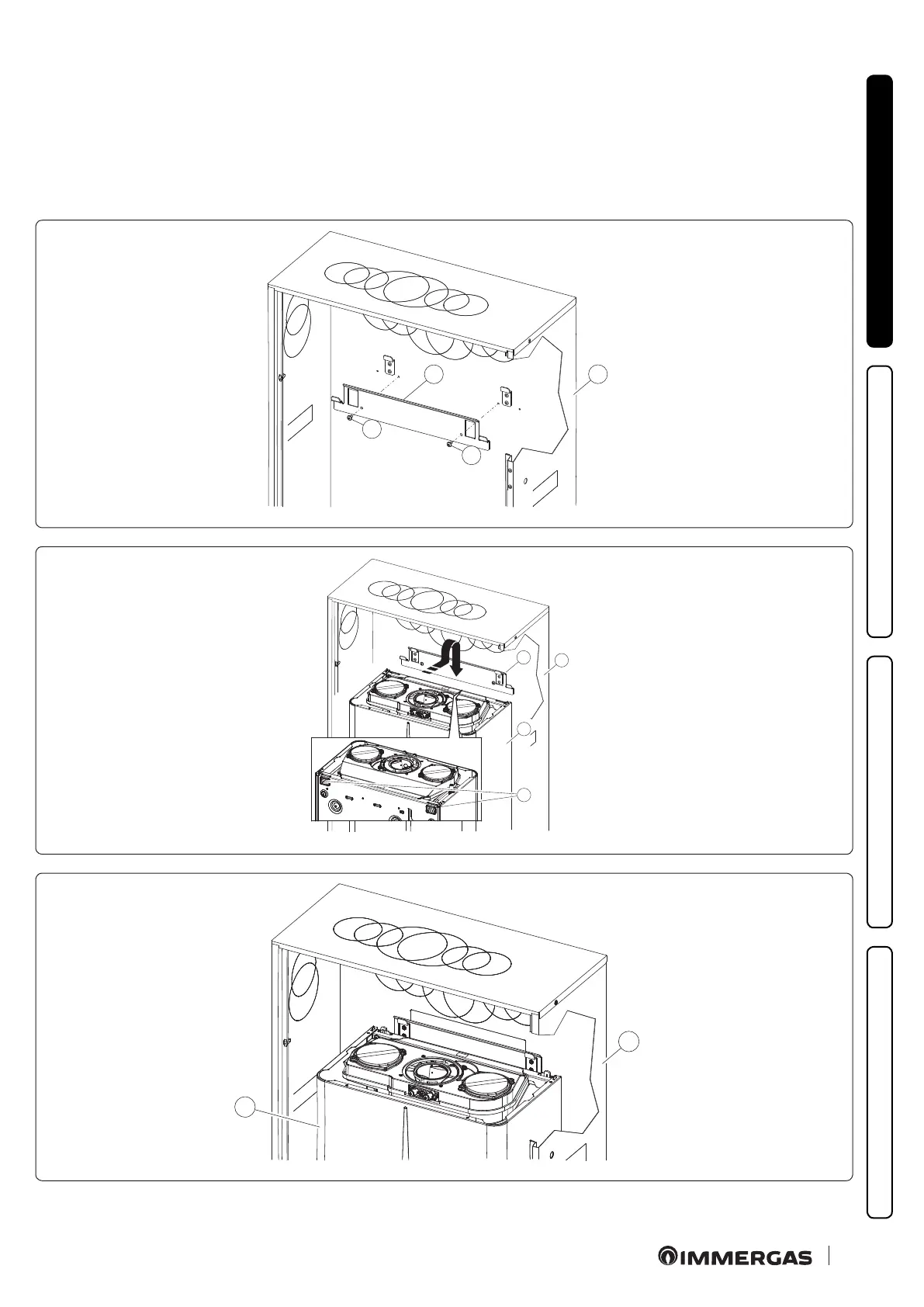 IMMERGAS