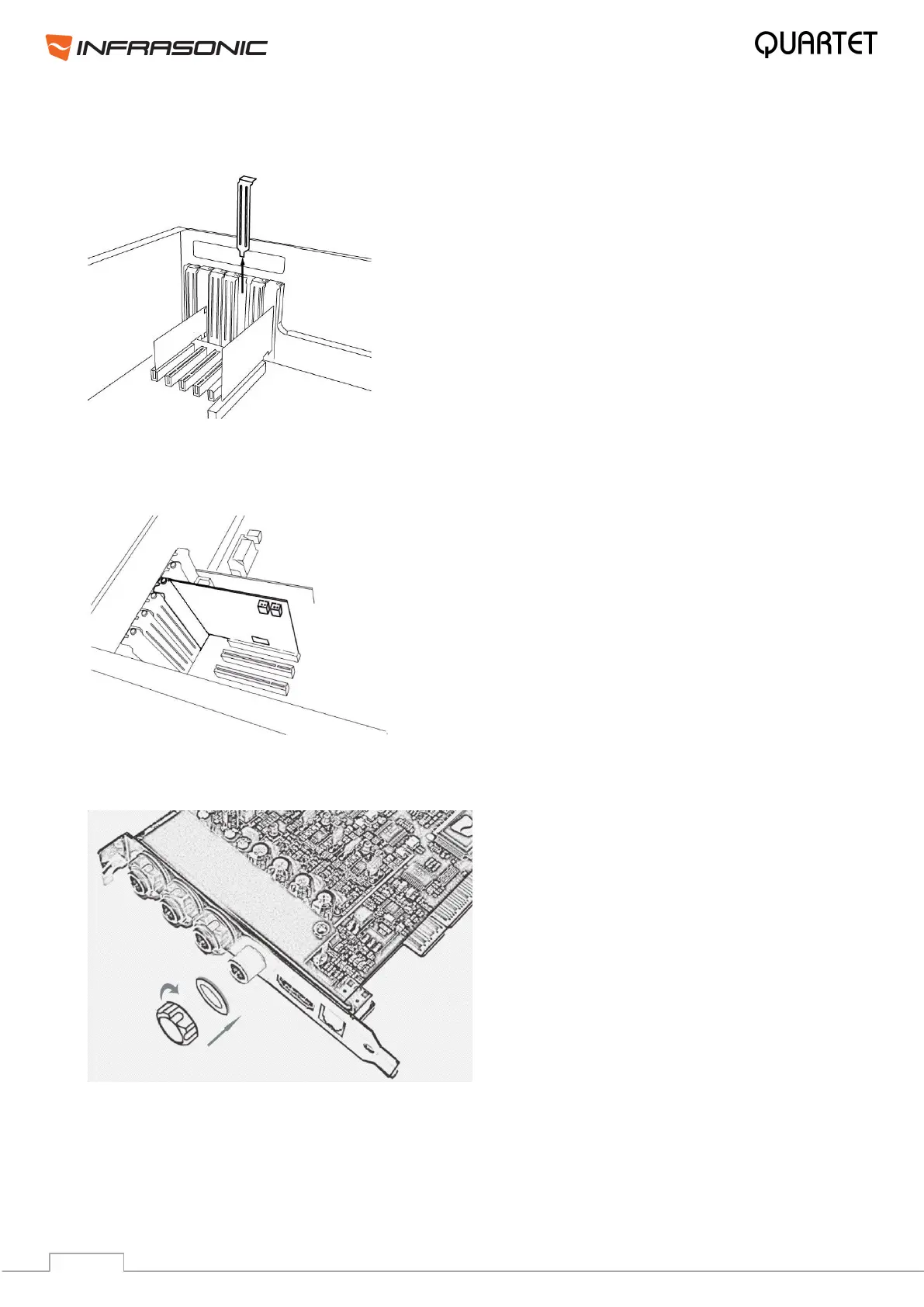 INFRASONIC

QUARTET