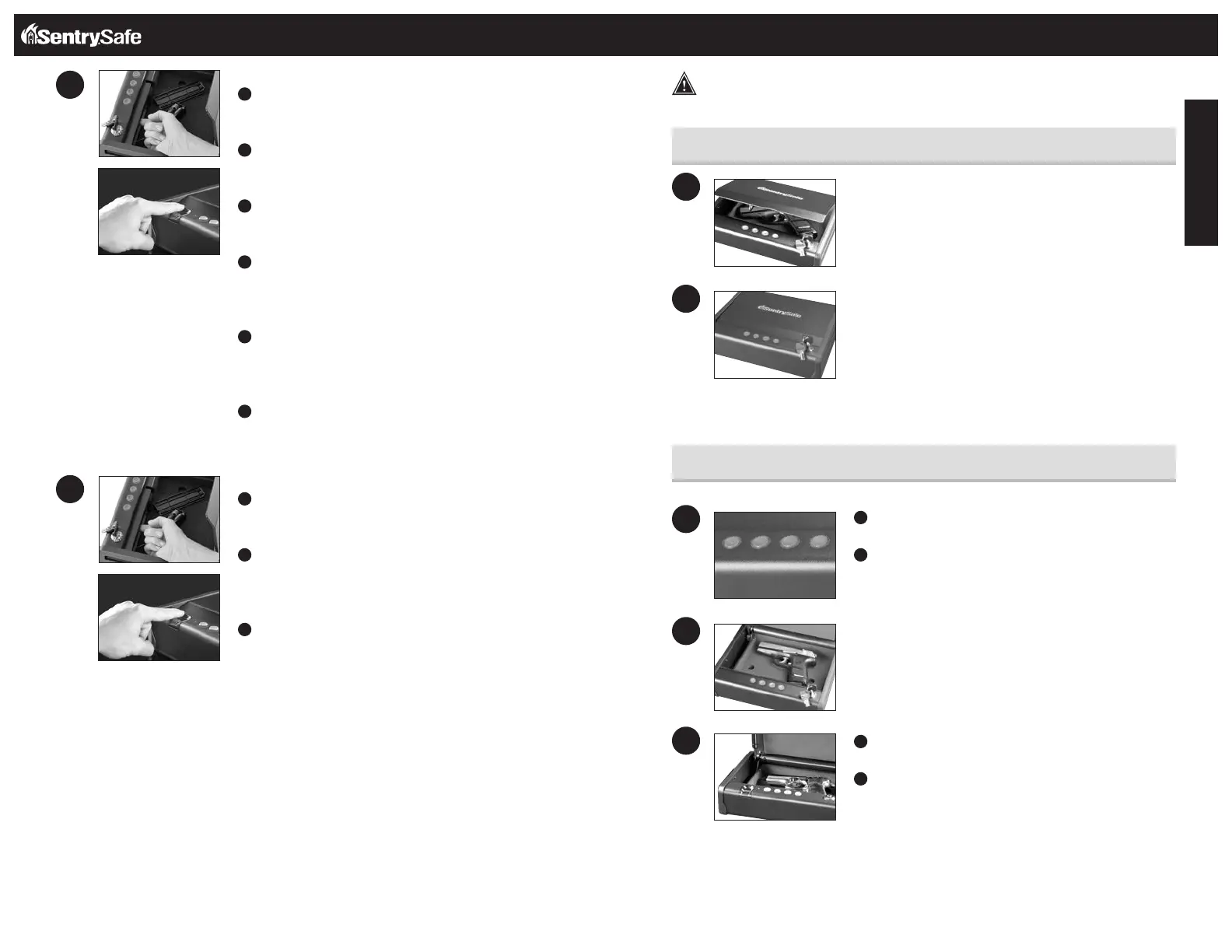 SentrySafe

SentrySafe

SentrySafe