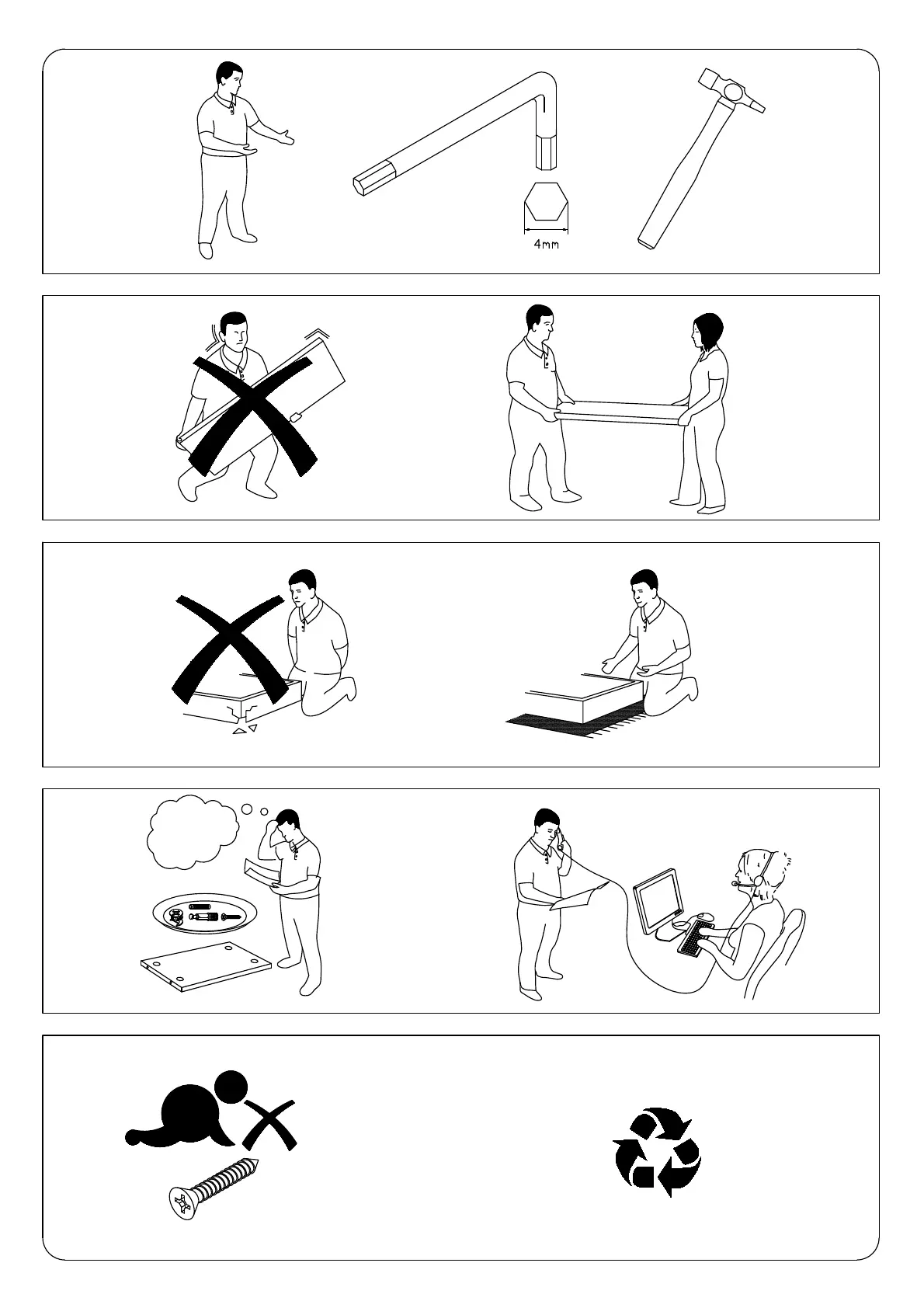 4mm