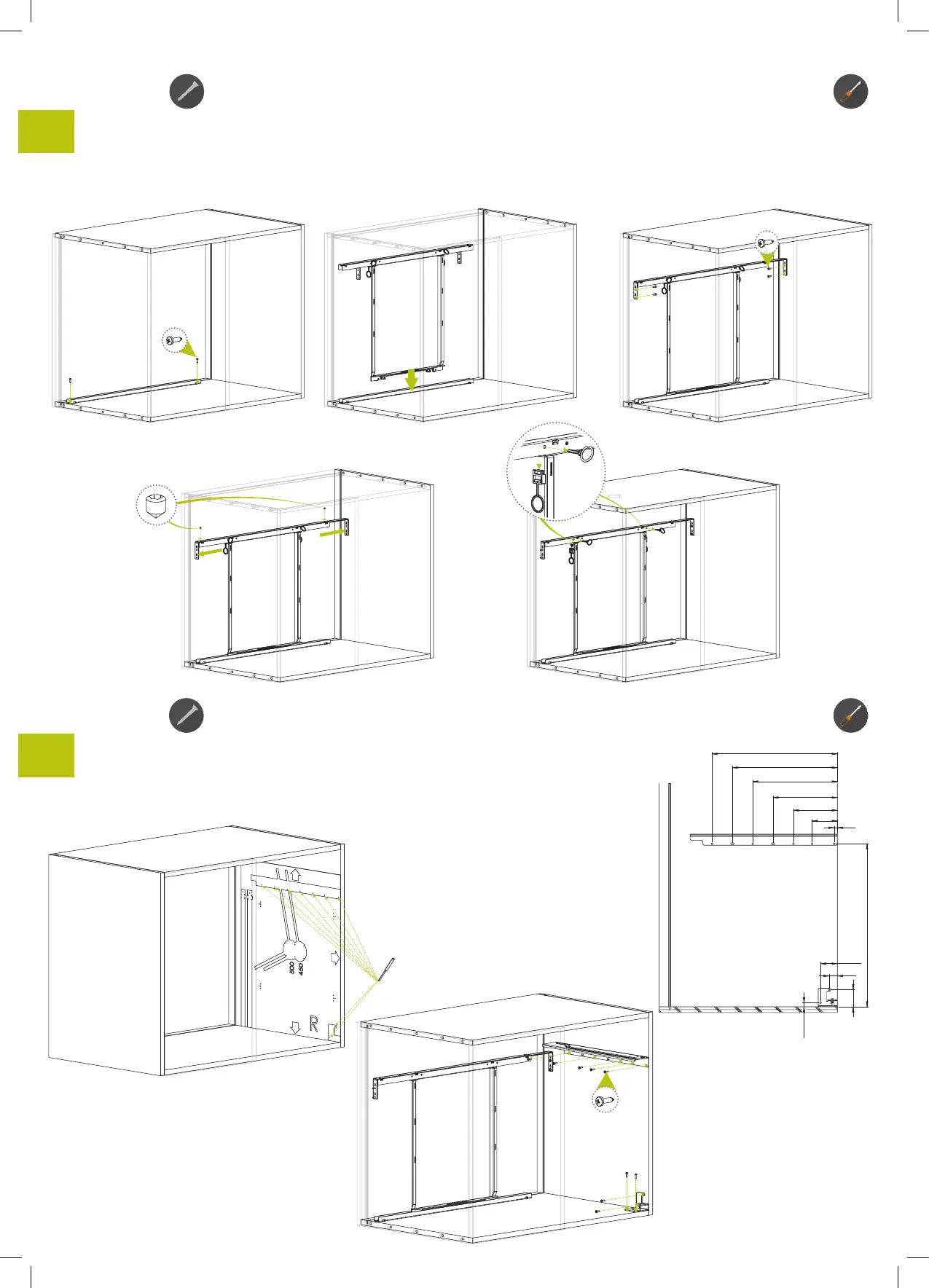 500
450
R