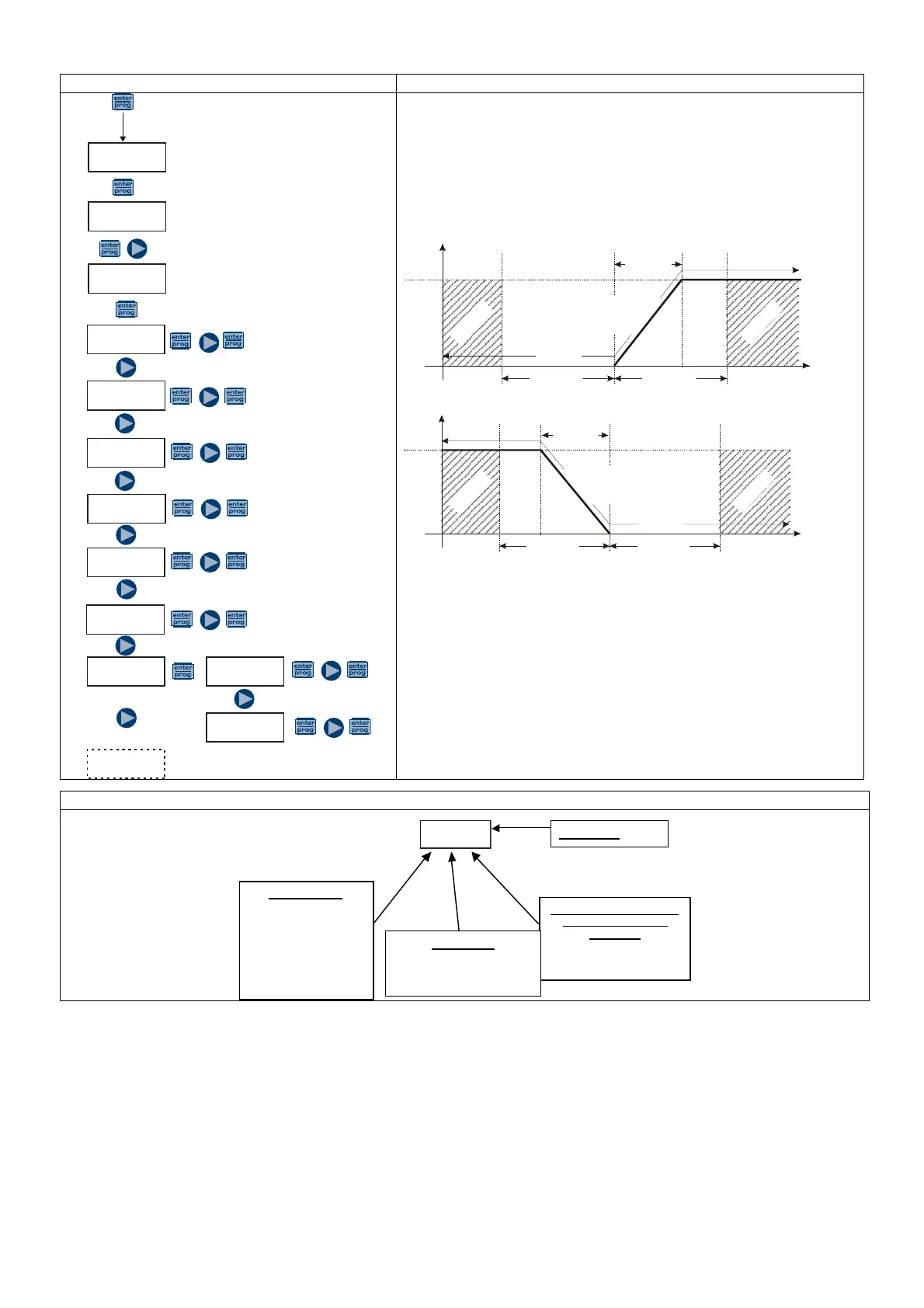 enter prog

enter prog

enter prog

enter prog

enter prog enter prog

enter prog enter prog

enter prog enter prog

enter prog enter prog

enter prog enter prog

enter prog enter prog

enter prog enter prog enter prog

enter prog enter prog