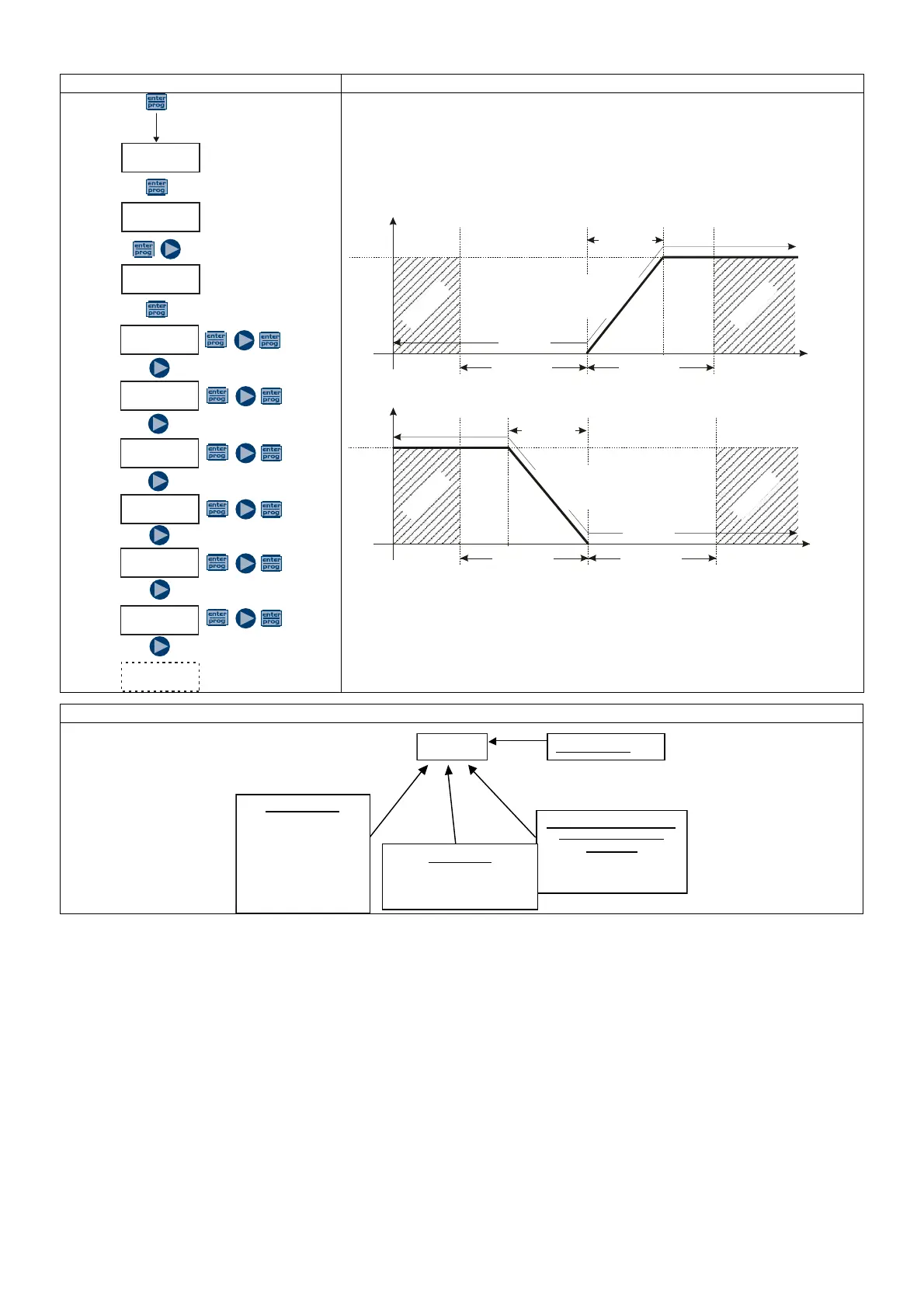 enter prog

enter prog

enter prog

enter prog

enter prog enter prog

enter prog enter prog

enter prog enter prog

enter prog enter prog

enter prog enter prog

enter prog enter prog