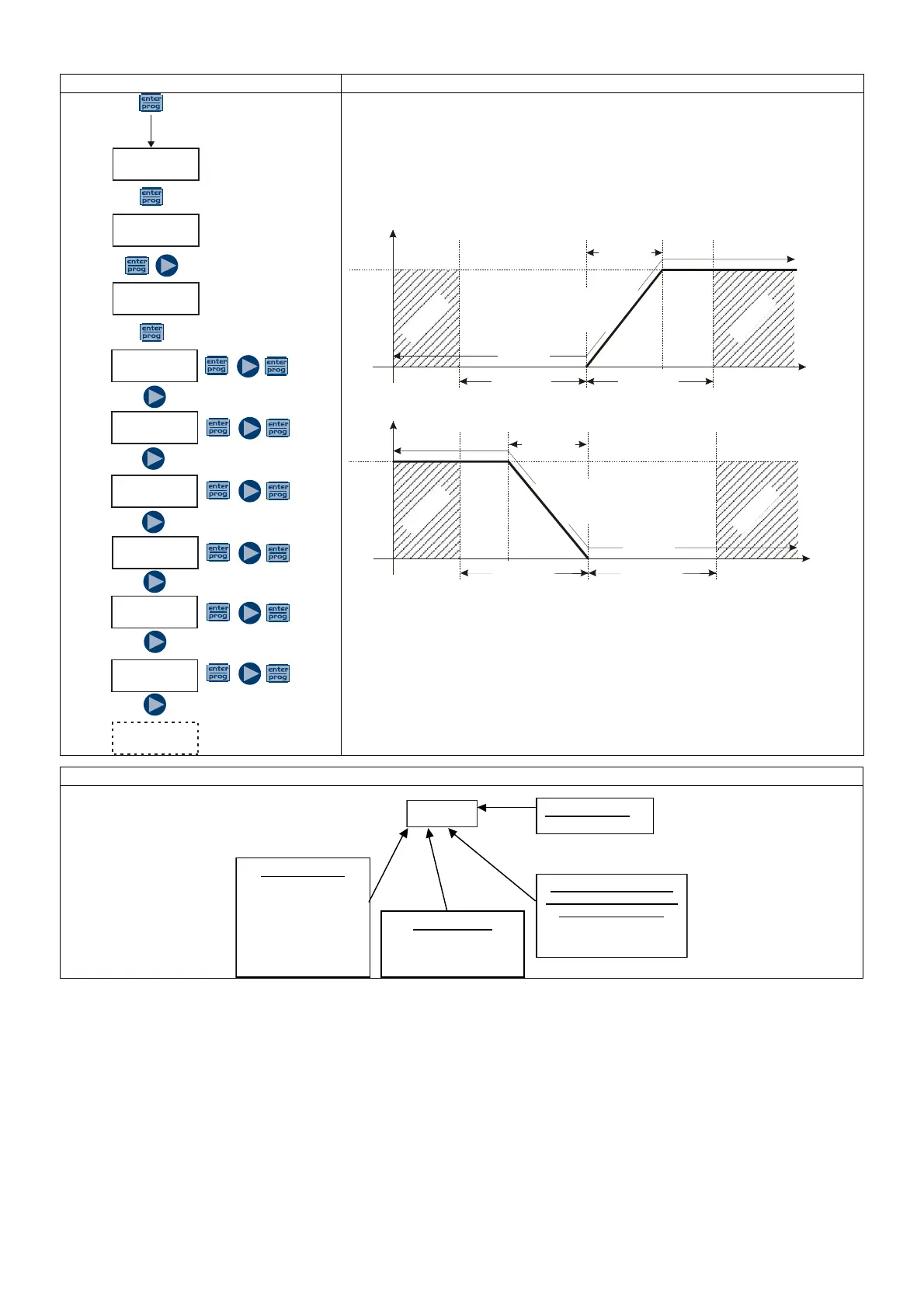 enter prog

enter prog

enter prog

enter prog

enter prog enter prog

enter prog enter prog

enter prog enter prog

enter prog enter prog

enter prog enter prog

enter prog enter prog