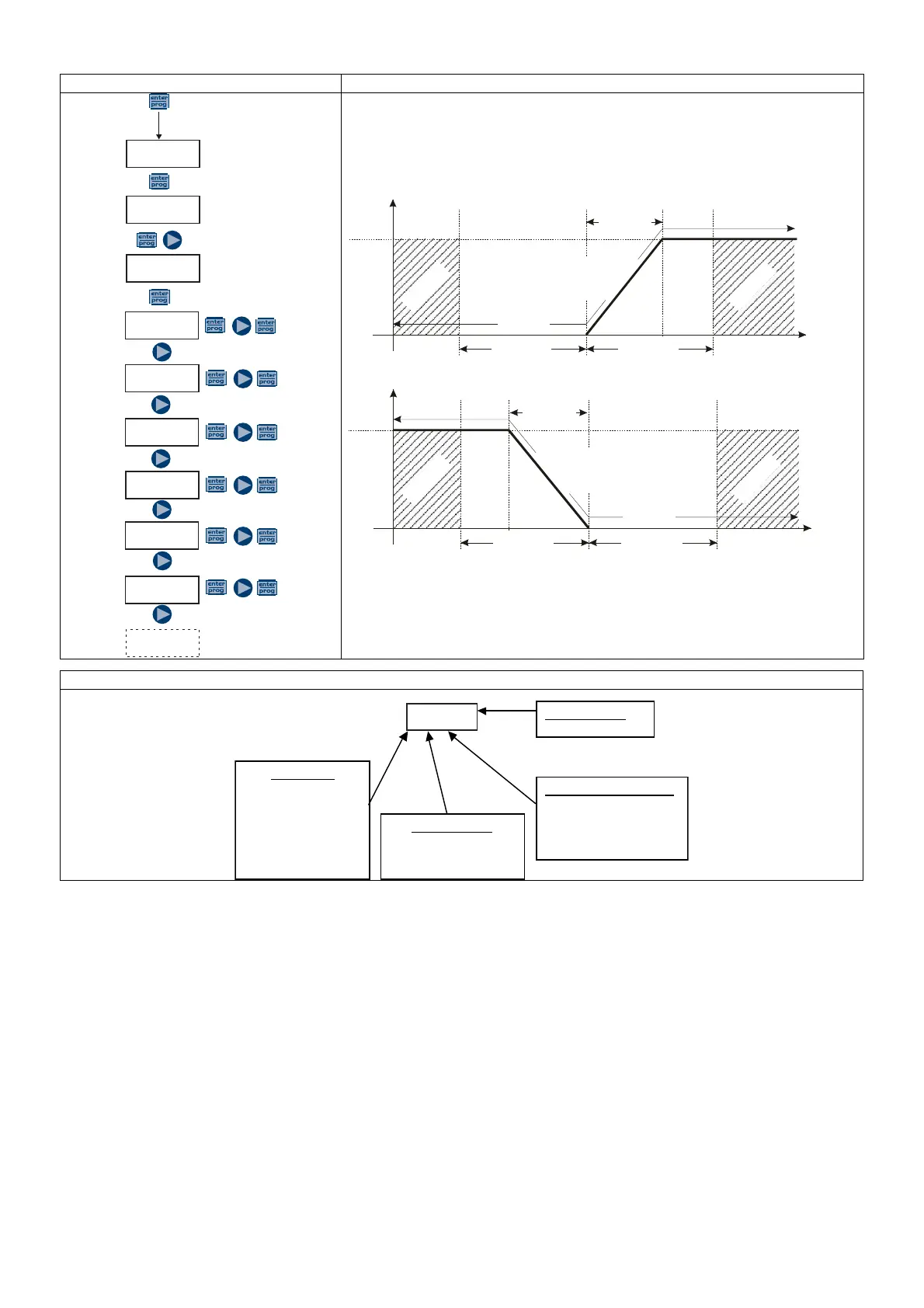 enter prog

enter prog

enter prog

enter prog

enter prog enter prog

enter prog enter prog

enter prog enter prog

enter prog enter prog

enter prog enter prog

enter prog enter prog