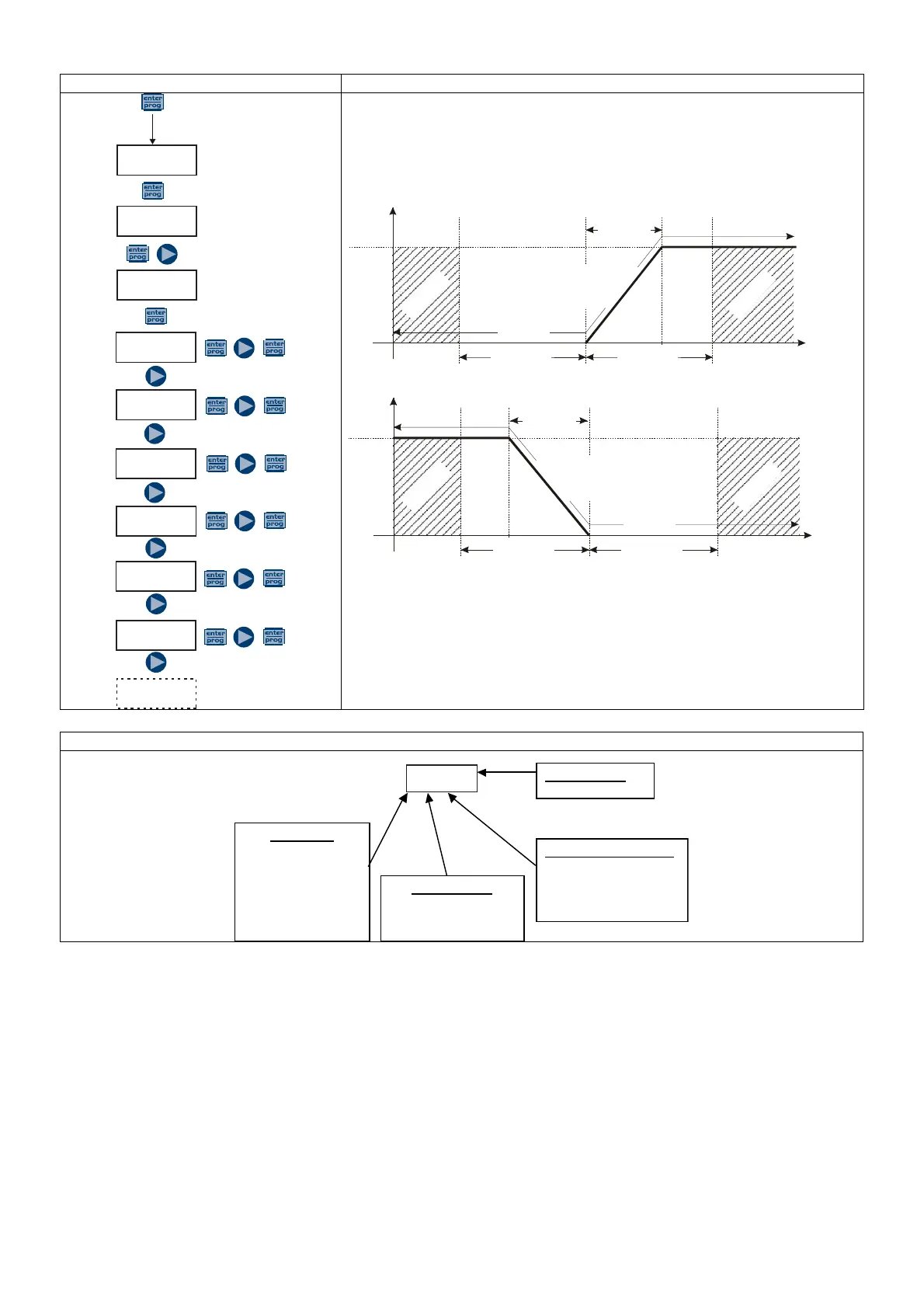 enter prog

enter prog

enter prog

enter prog

enter prog enter prog

enter prog enter prog

enter prog enter prog

enter prog enter prog

enter prog enter prog

enter prog enter prog