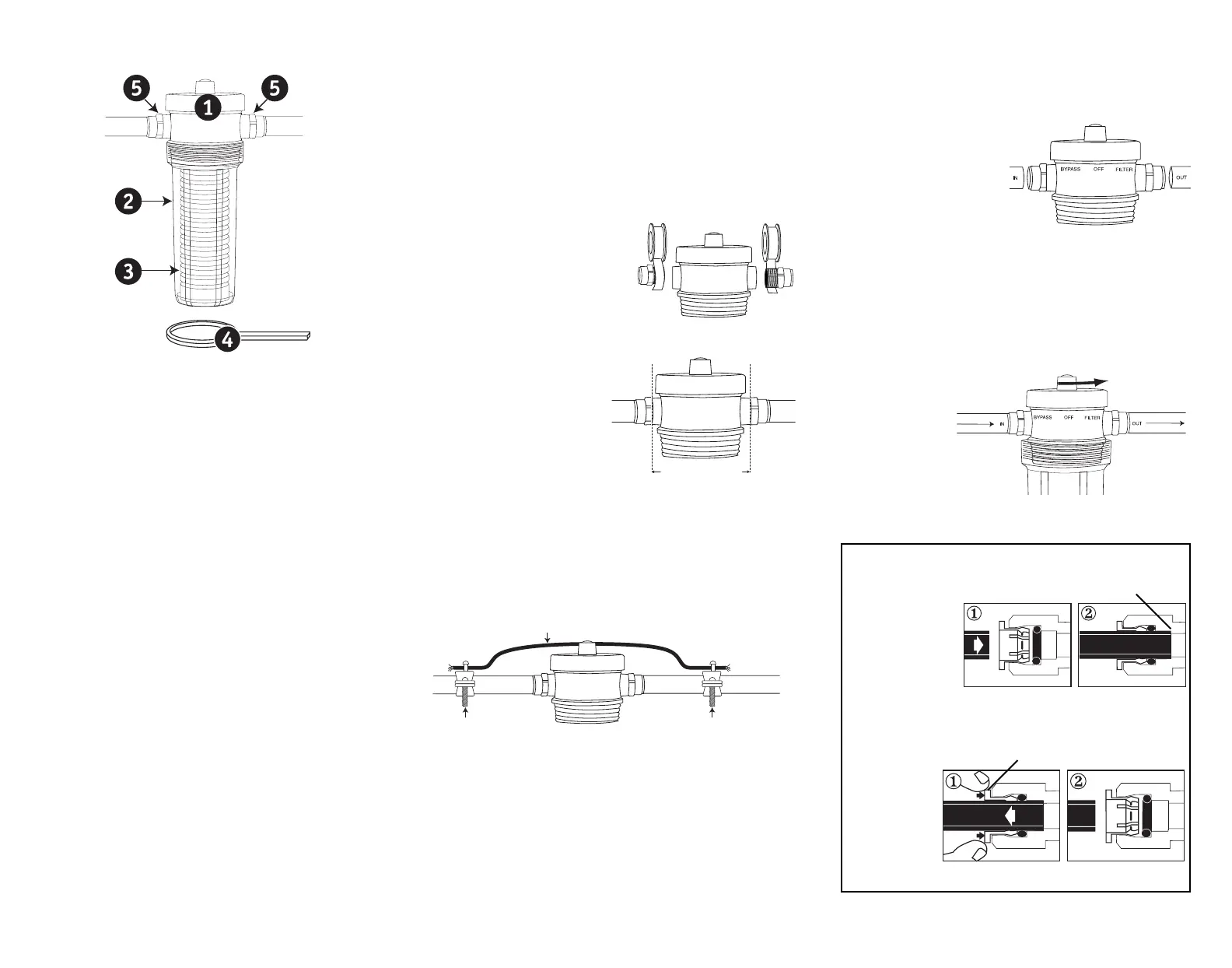 5
1
5
2
3
4

IN
BYPASS
OFF
FILTER
OUT

IN
BYPASS
OFF
FILTER
OUT

①
②

①
②