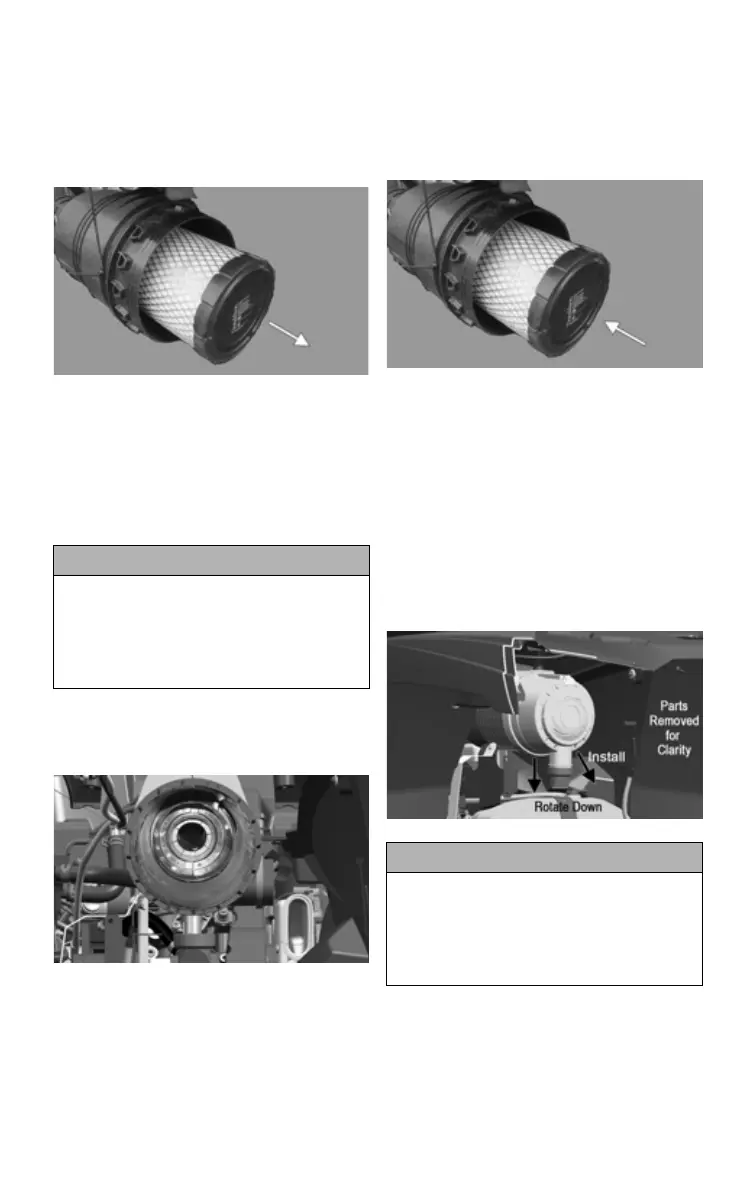 Parts Removed for Clarity

Install

Rotate Down