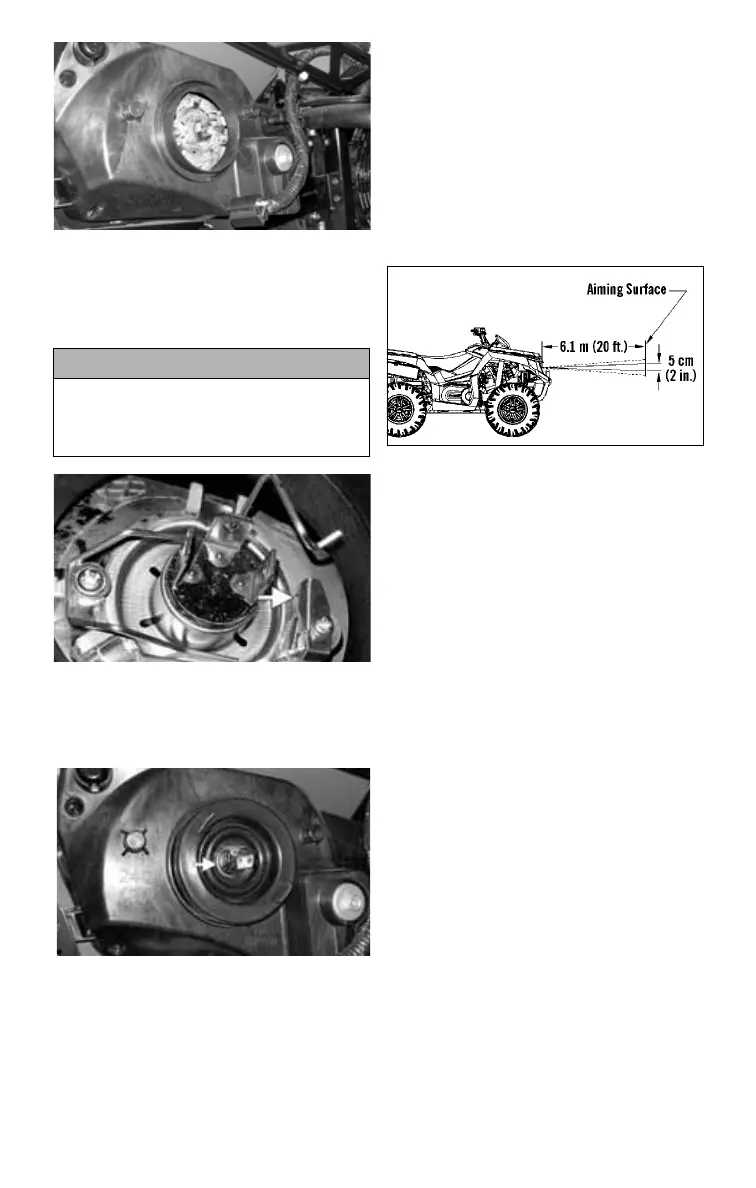 Aiming Surface

6.1 m (20 ft.)

5 cm
(2 in.)