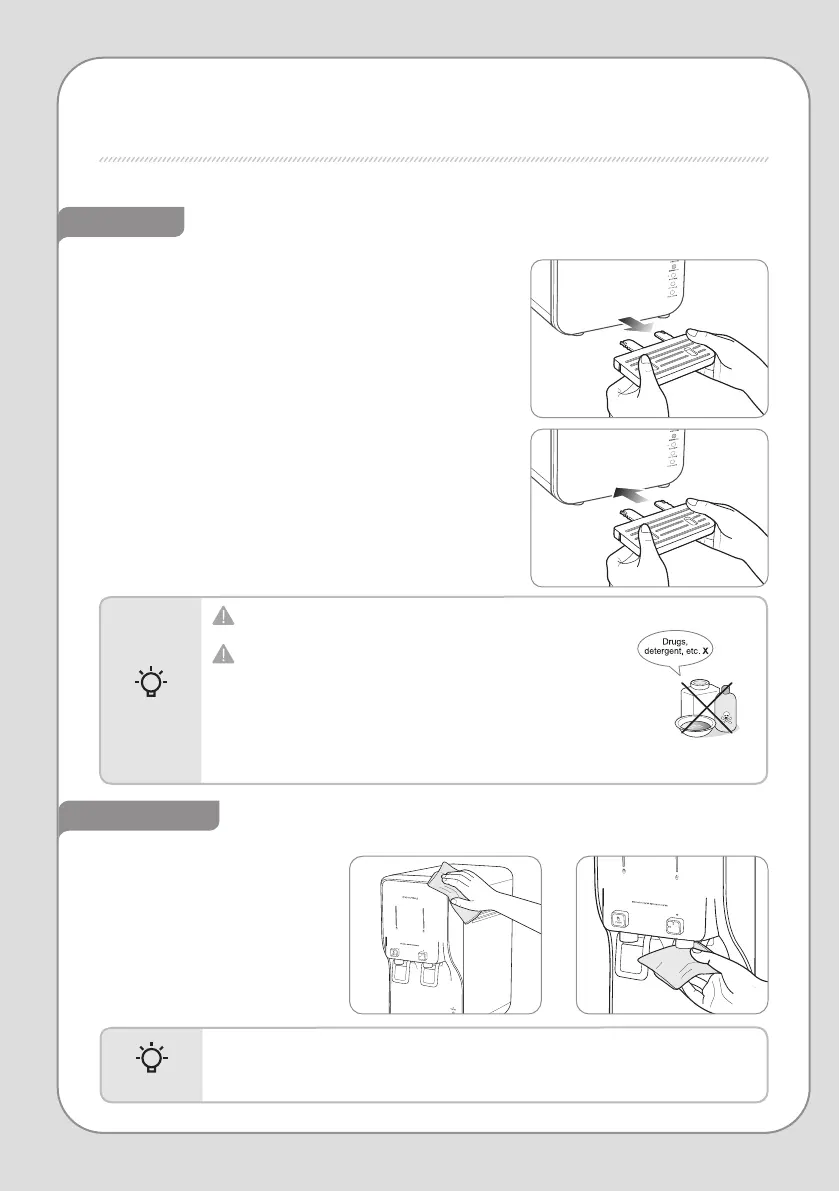 Drugs, detergent, etc. X