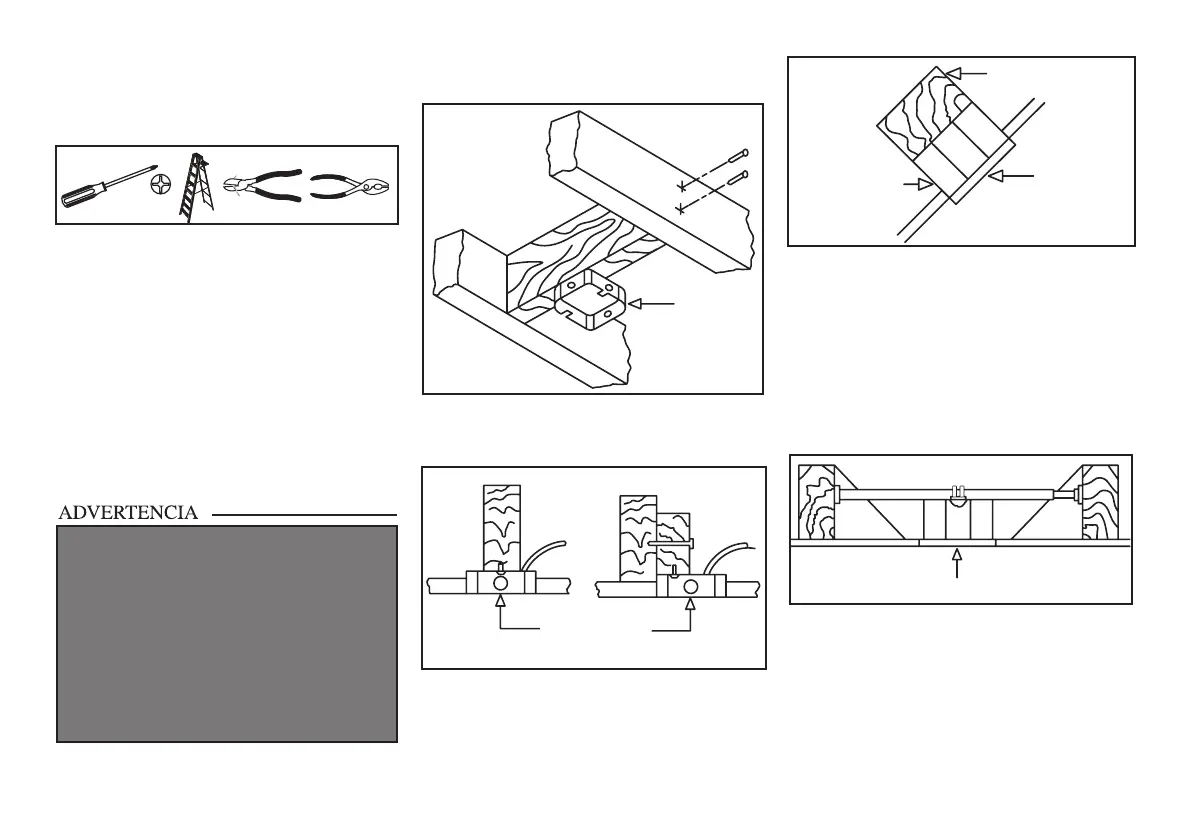 ADVERTENCIA