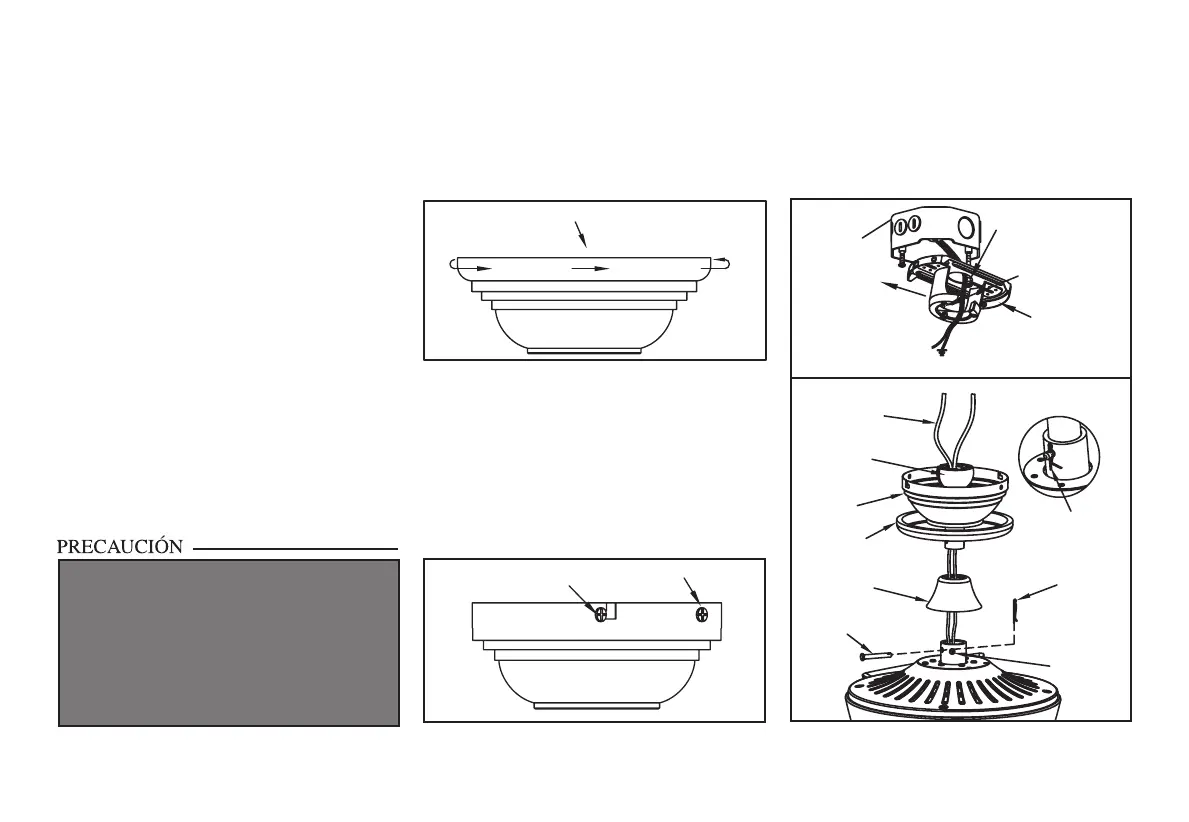 PRECAUCIÓN