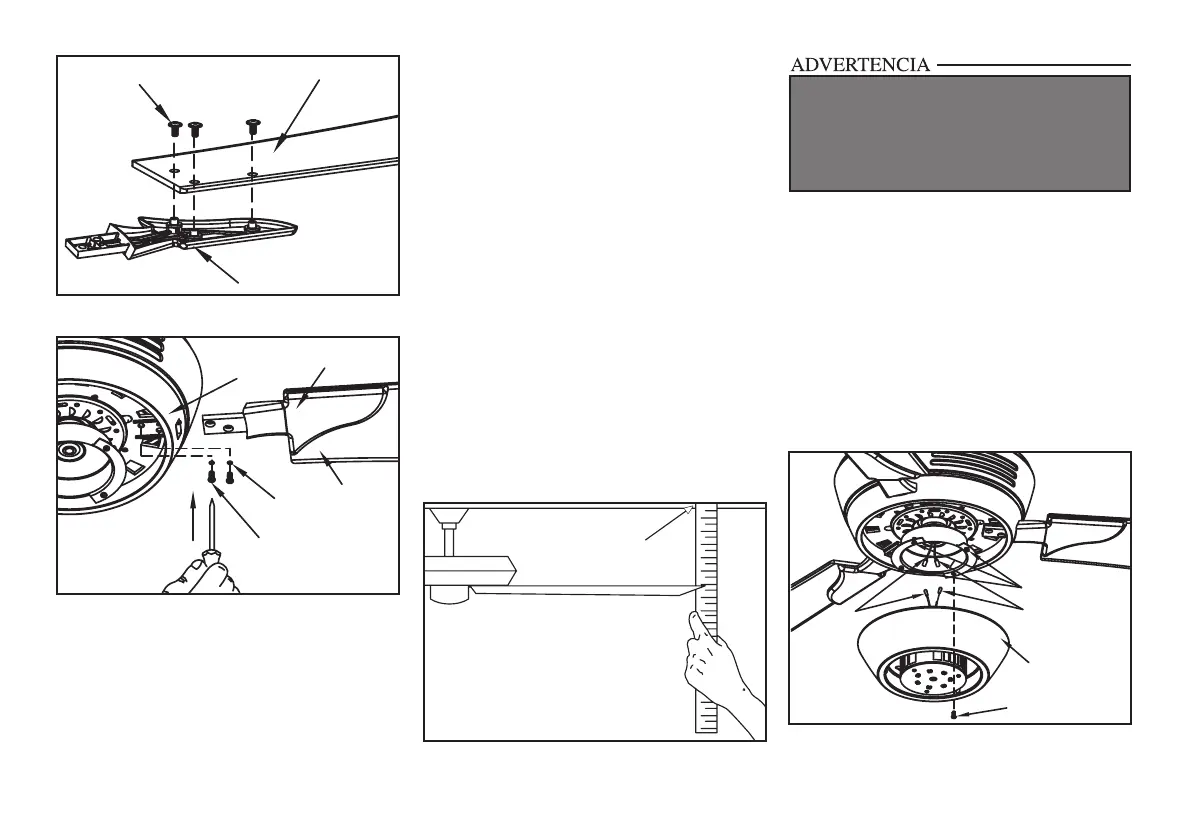 ADVERTENCIA