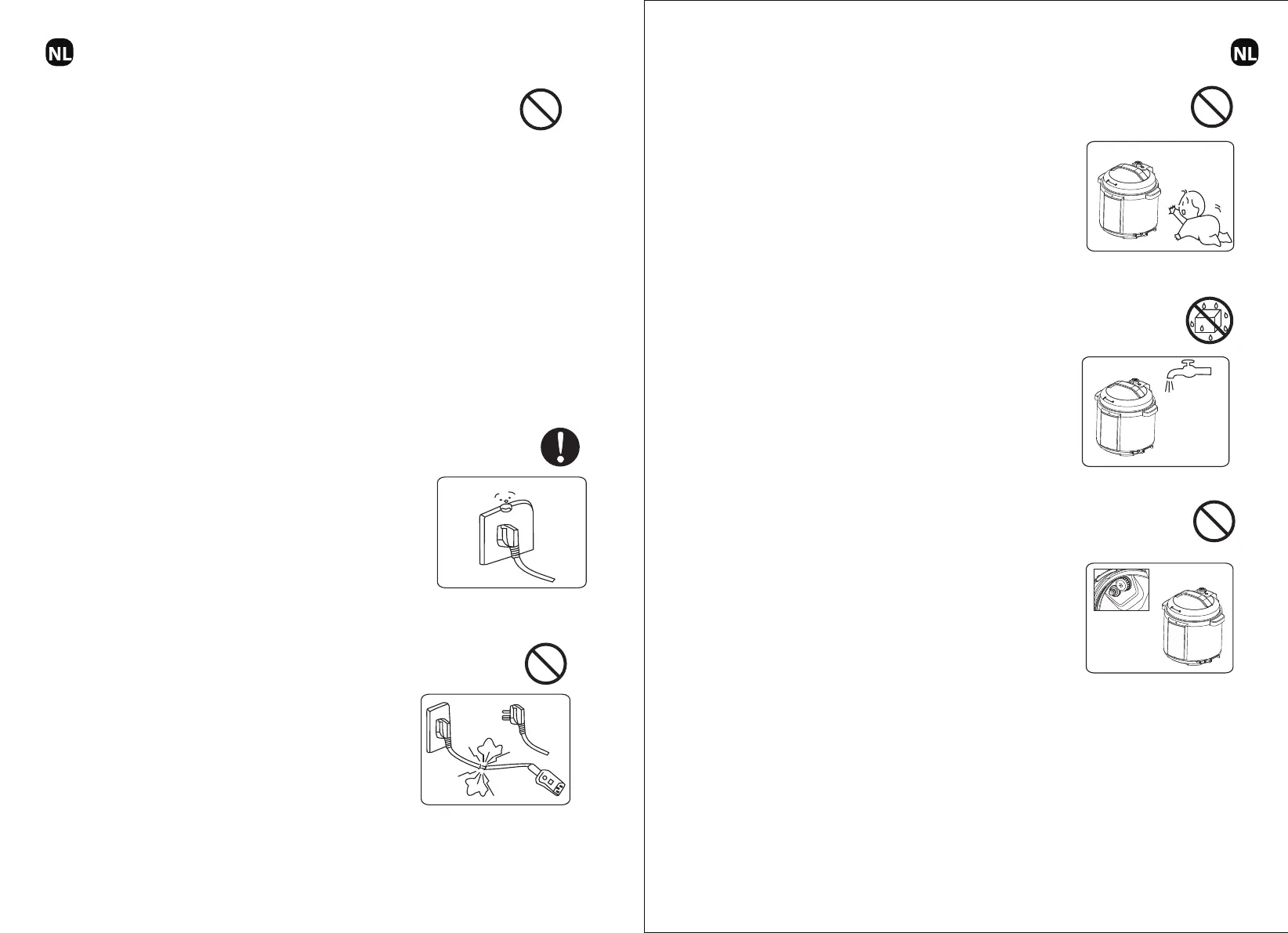 NL

NL