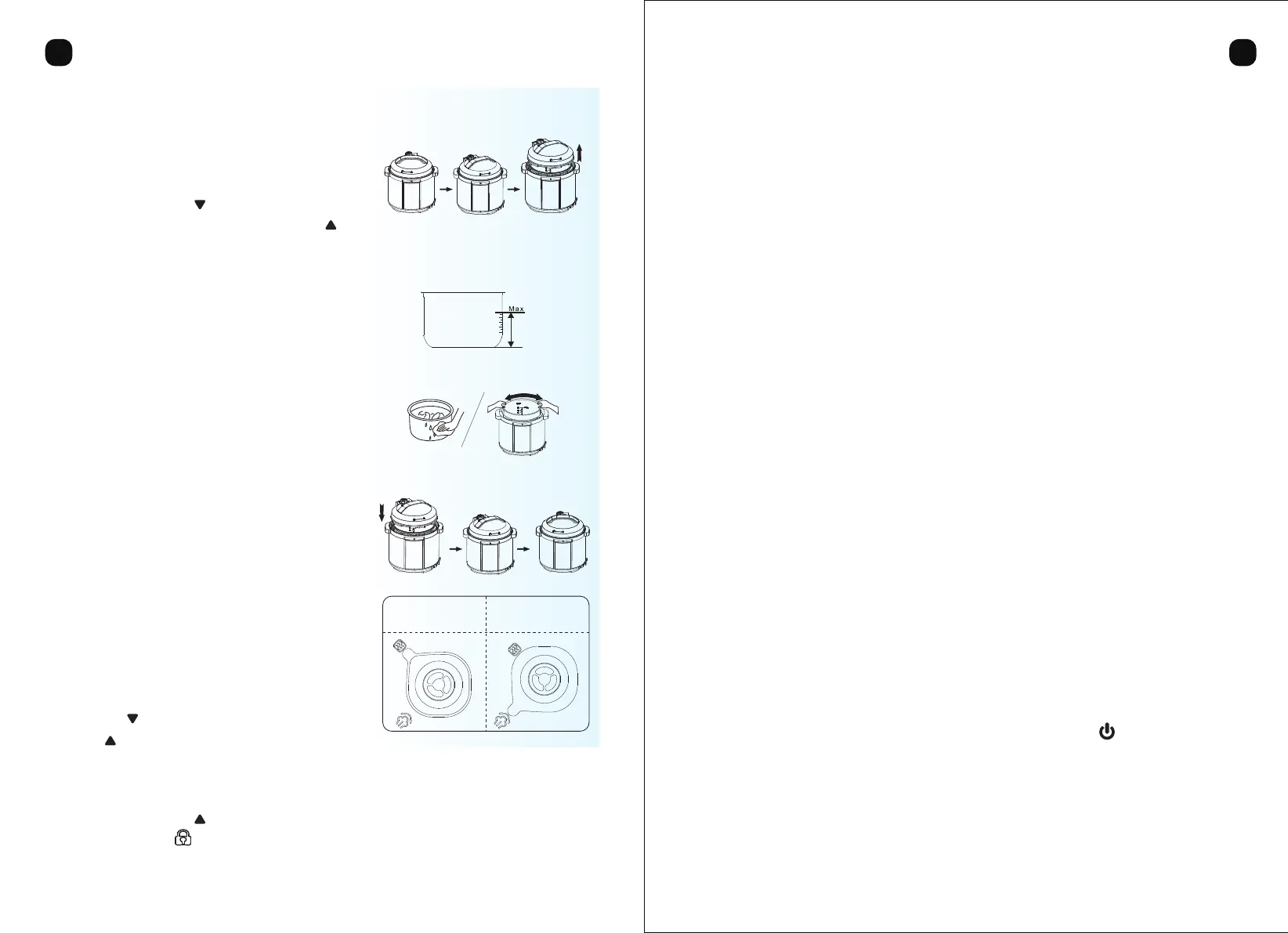 Max