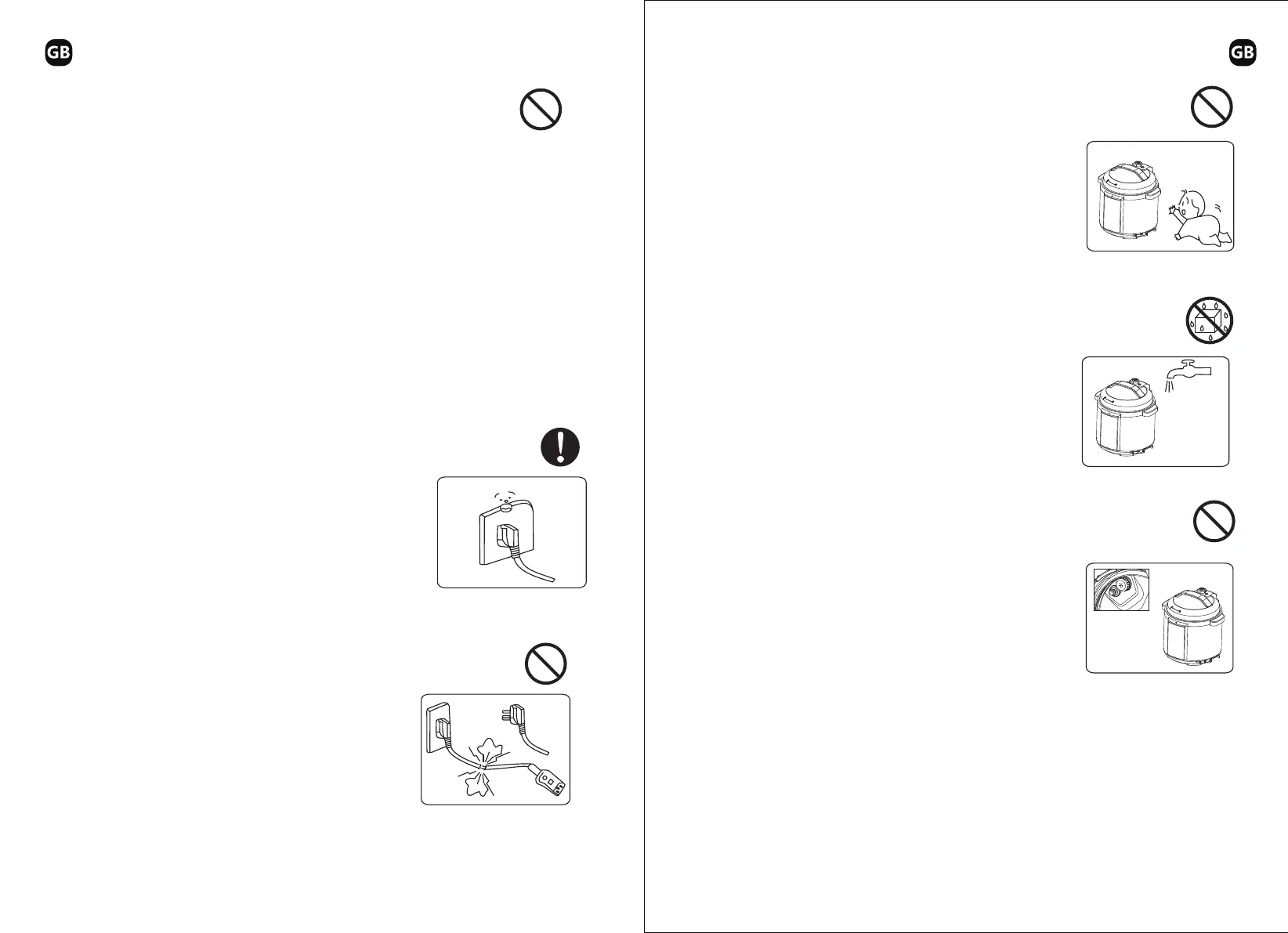 GB

GB