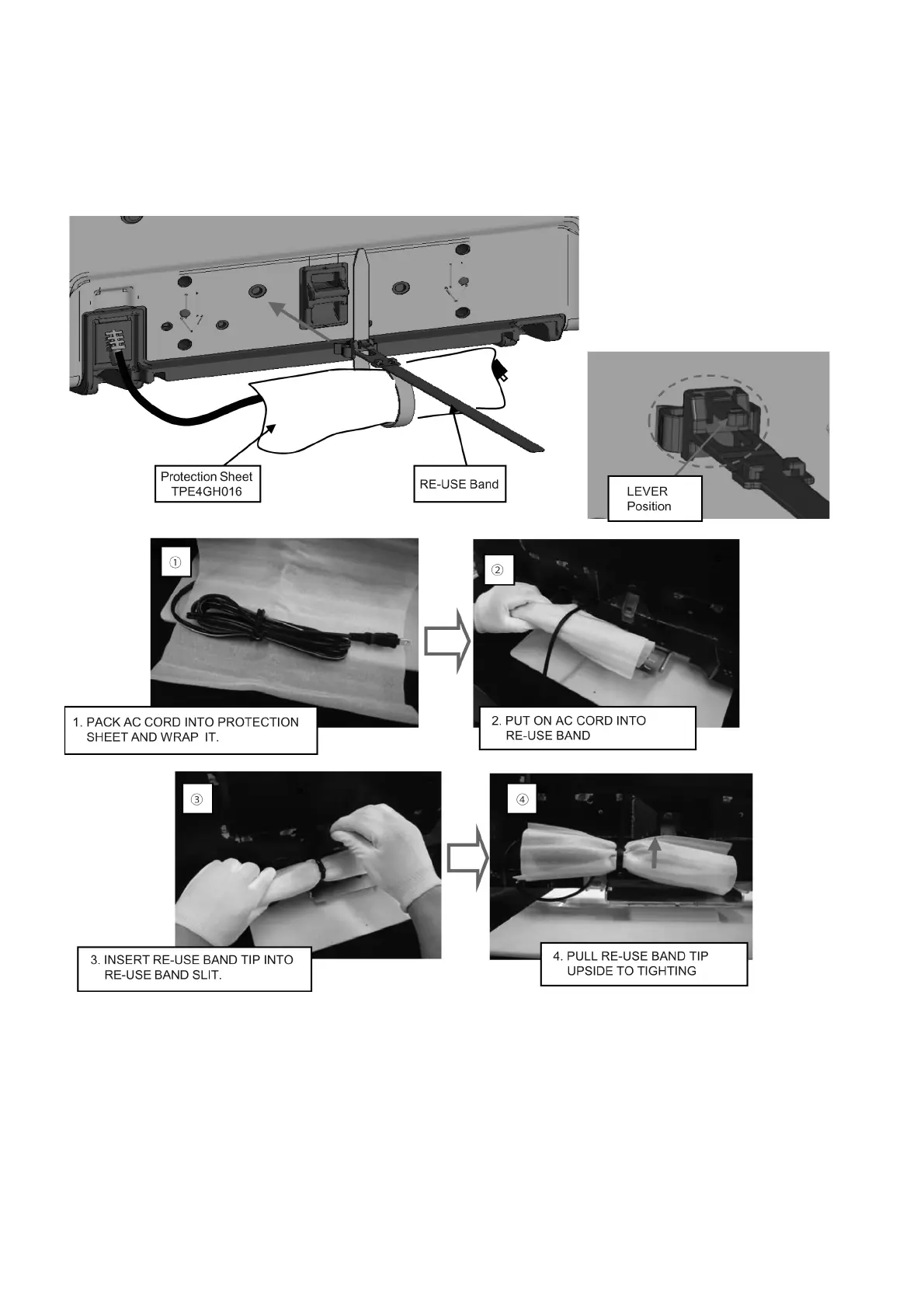 Protection Sheet
TPE4GH016

RE-USE Band

LEVER
Position

①

1. PACK AC CORD INTO PROTECTION SHEET AND WRAP IT.

②

2. PUT ON AC CORD INTO RE-USE BAND

③

3. INSERT RE-USE BAND TIP INTO RE-USE BAND SLIT.

④

4. PULL RE-USE BAND TIP UPSIDE TO TIGHTING