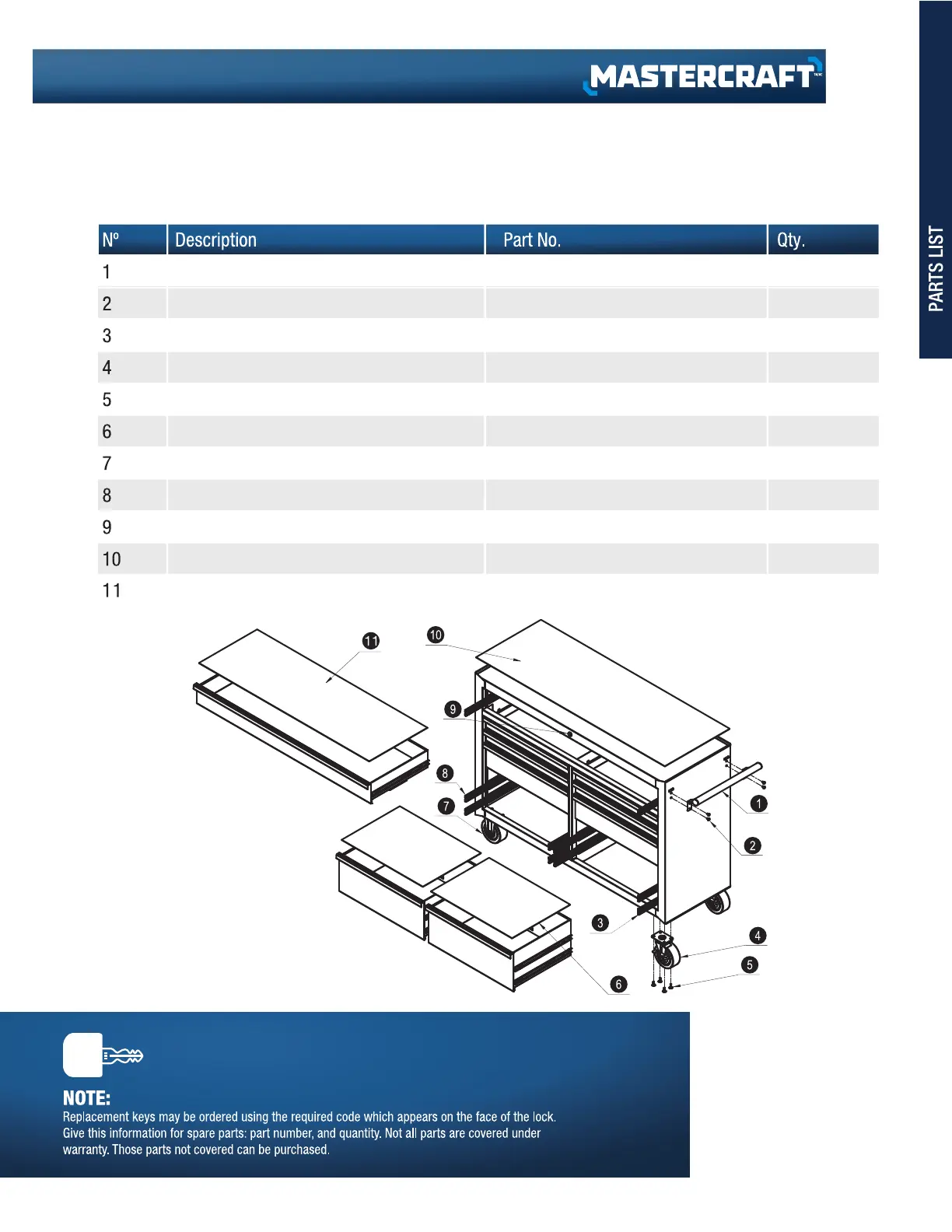 MASTERCRAFT

PARTS LIST

| Nº | Description | Part No. | Qty. |
|---|---|---|---|
| 1 | | | |
| 2 | | | |
| 3 | | | |
| 4 | | | |
| 5 | | | |
| 6 | | | |
| 7 | | | |
| 8 | | | |
| 9 | | | |
| 10 | | | |
| 11 | | | |

11
10
9
8
7
1
2
3
4
5
6

NOTE:
Replacement keys may be ordered using the required code which appears on the face of the lock. Give this information for spare parts: part number, and quantity. Not all parts are covered under warranty. Those parts not covered can be purchased.