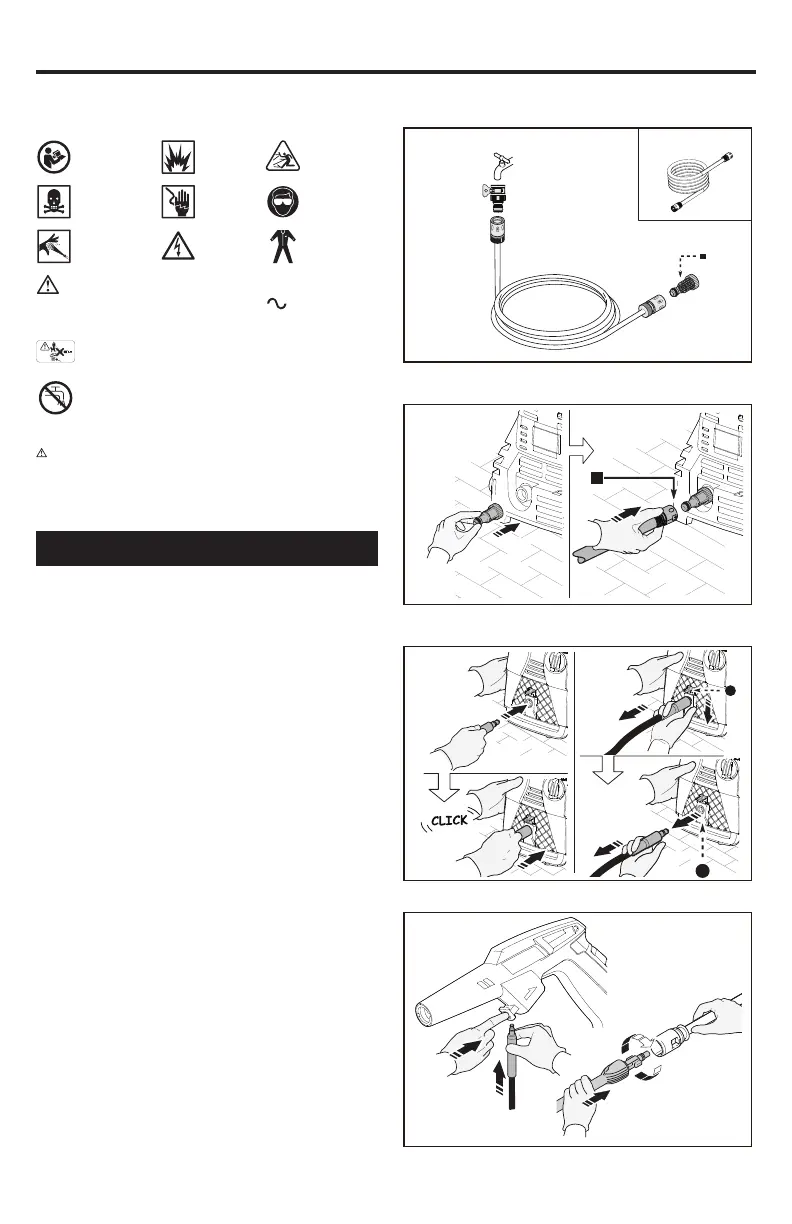 CLICK