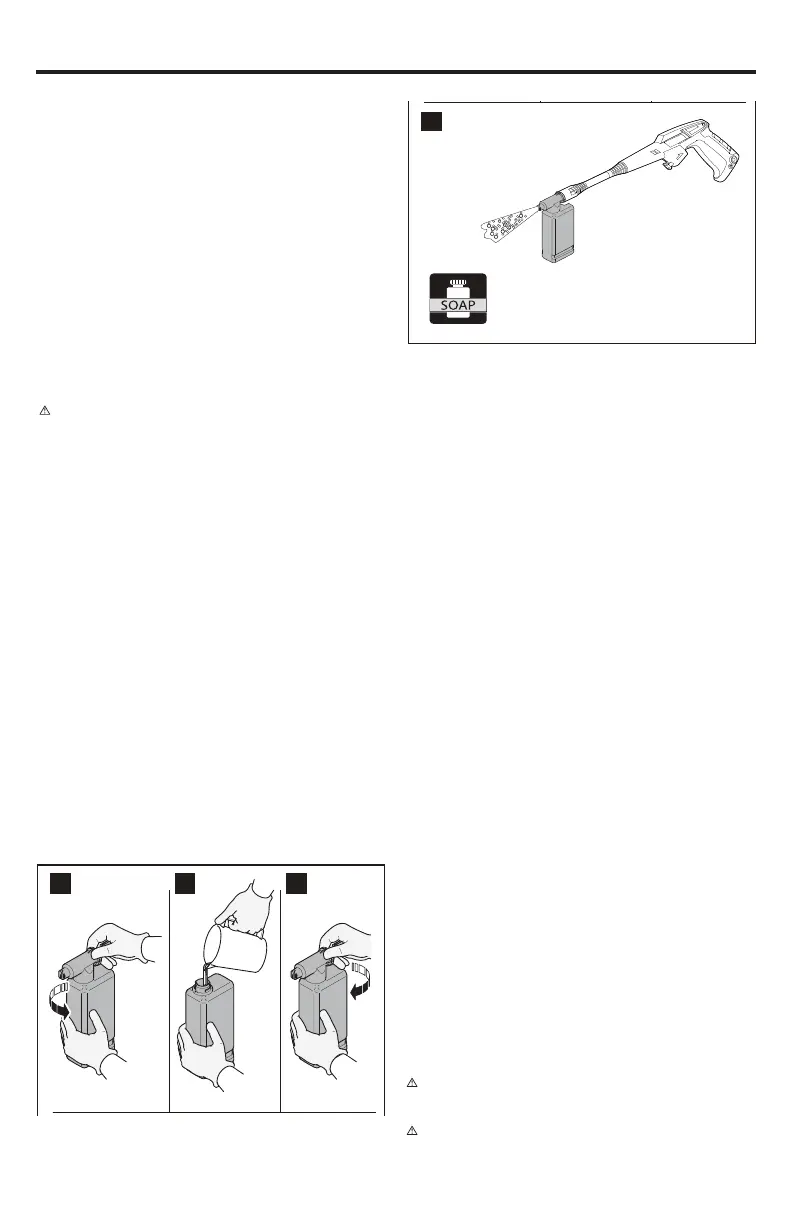 SOAP