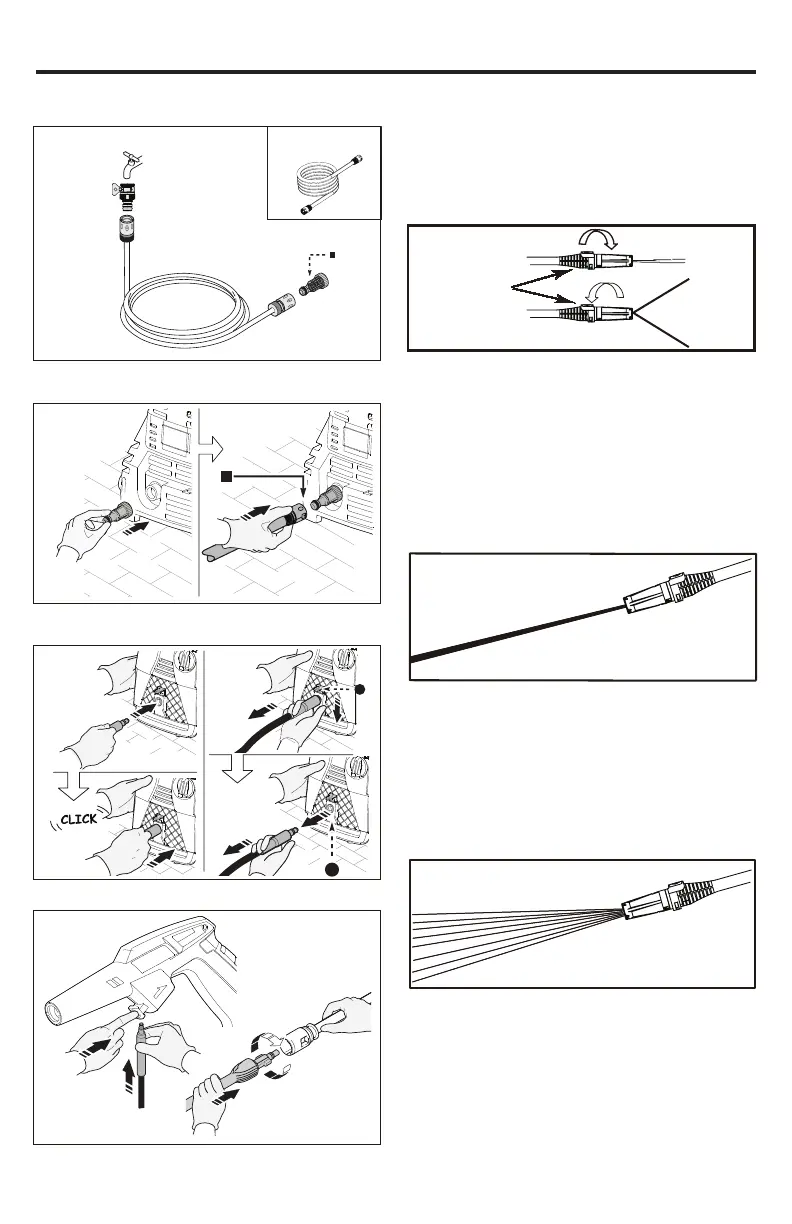 CLICK