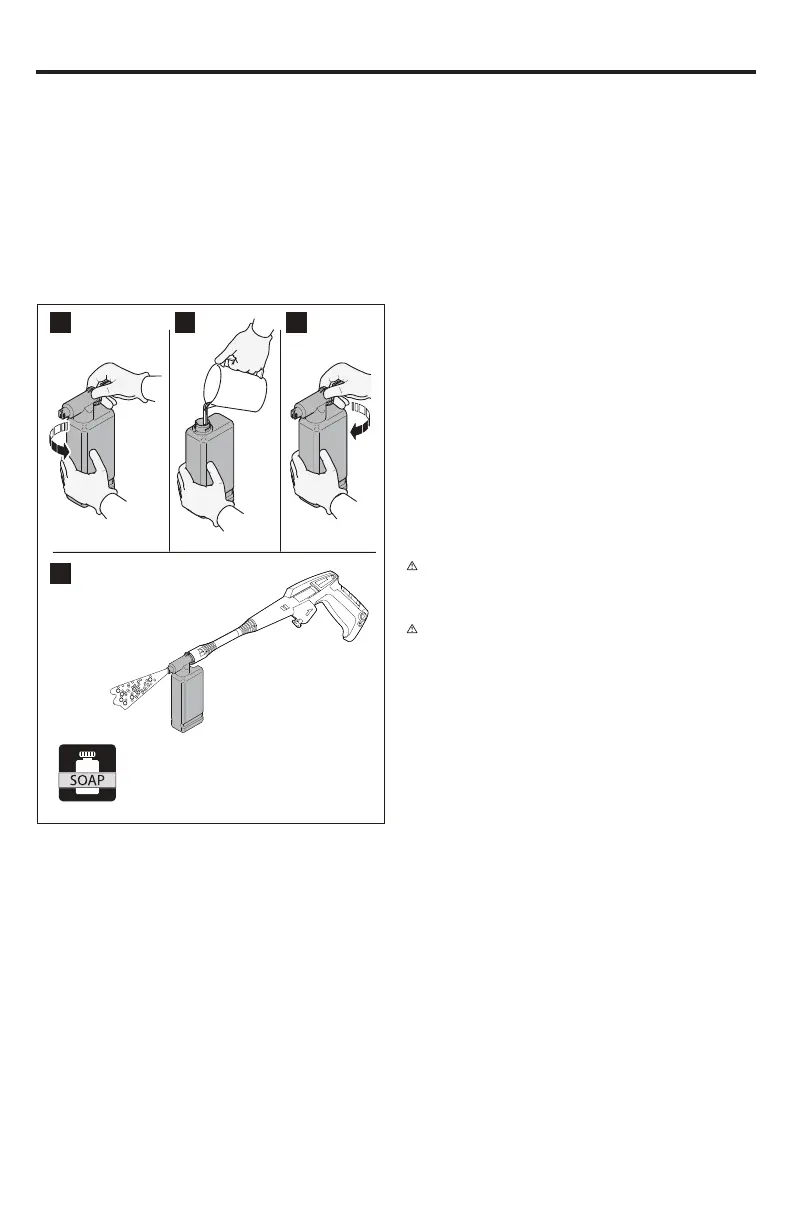 SOAP