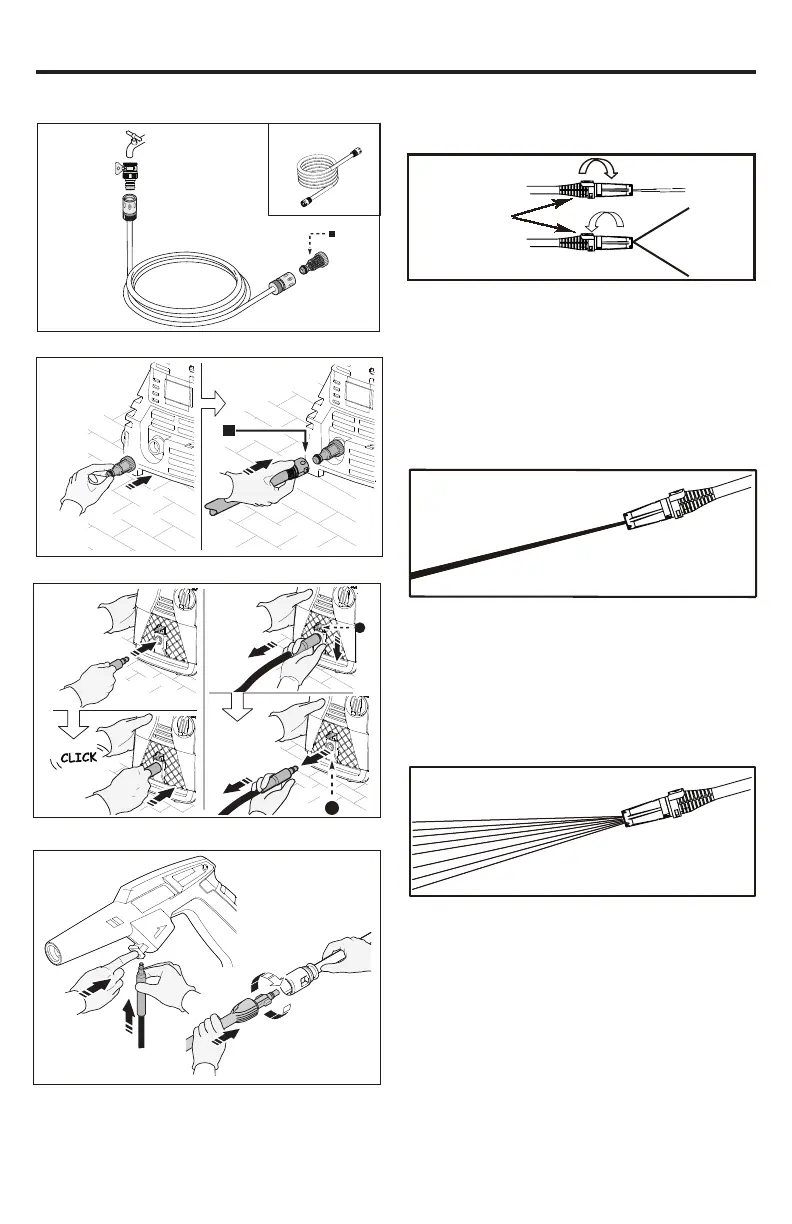 CLICK