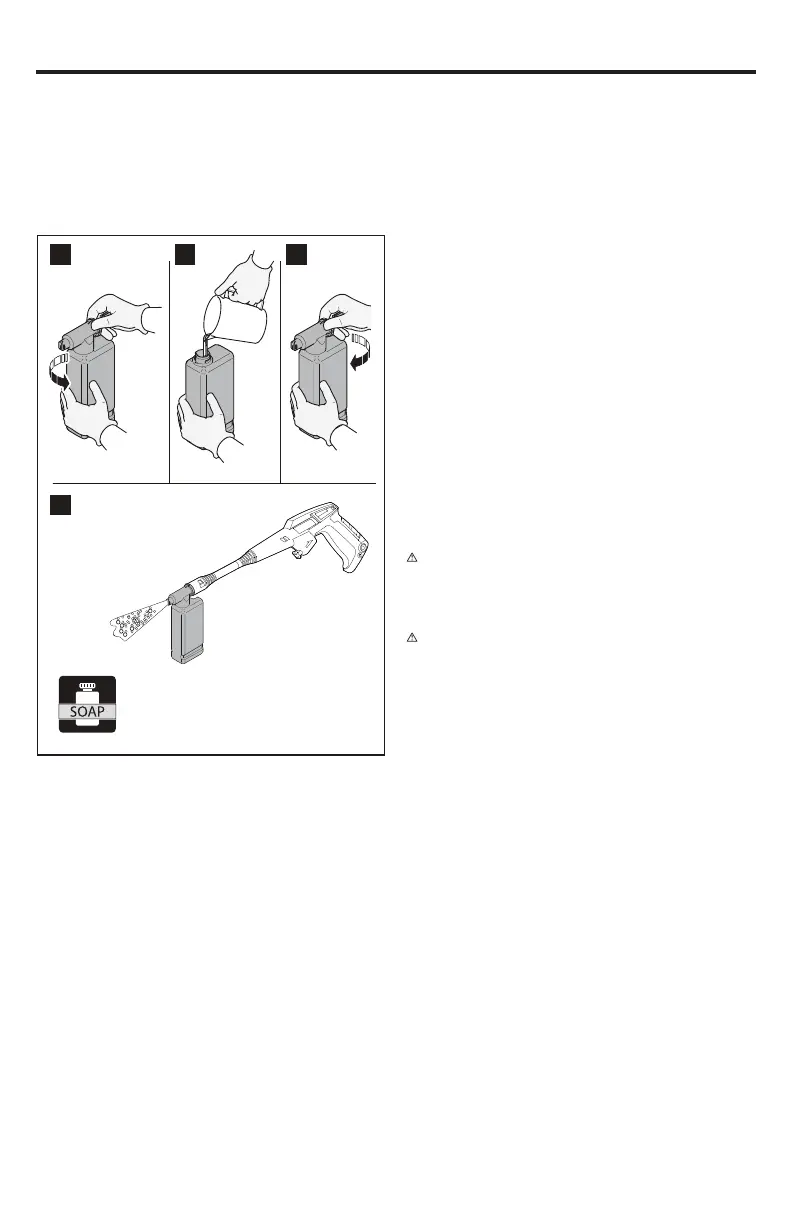 SOAP