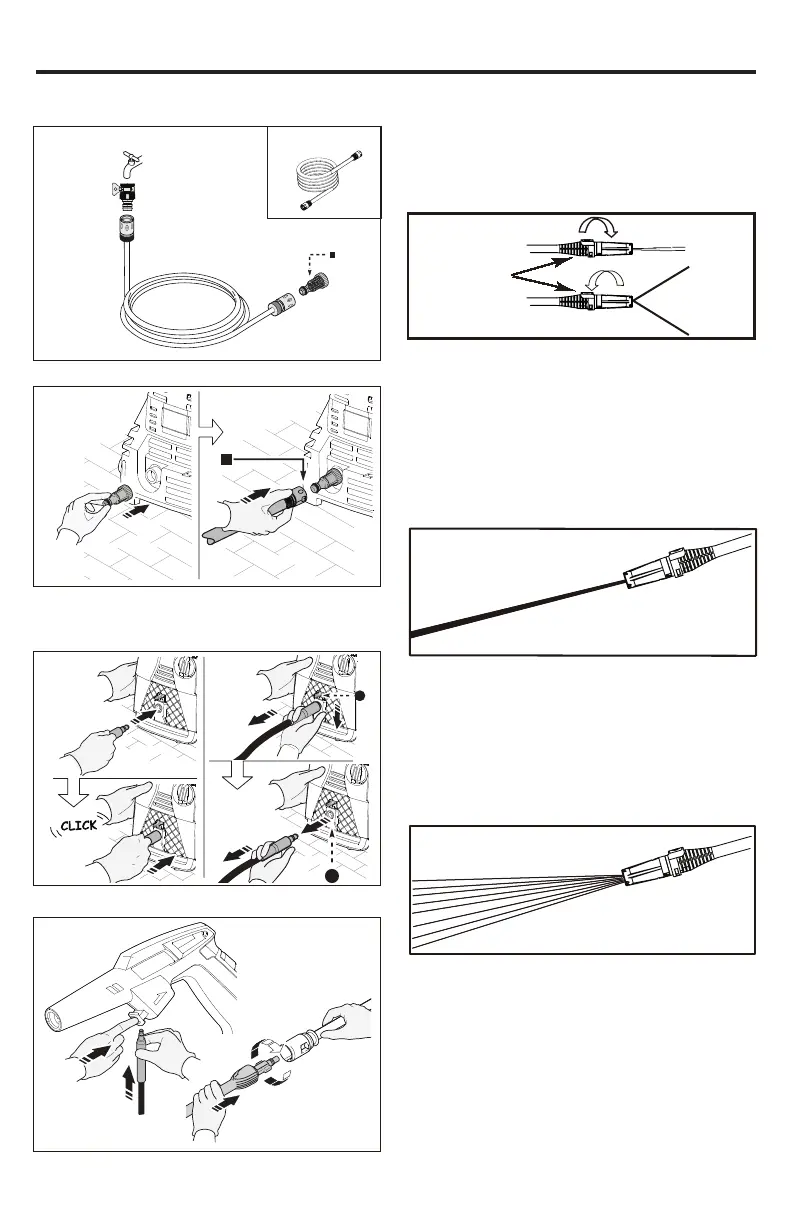 CLICK