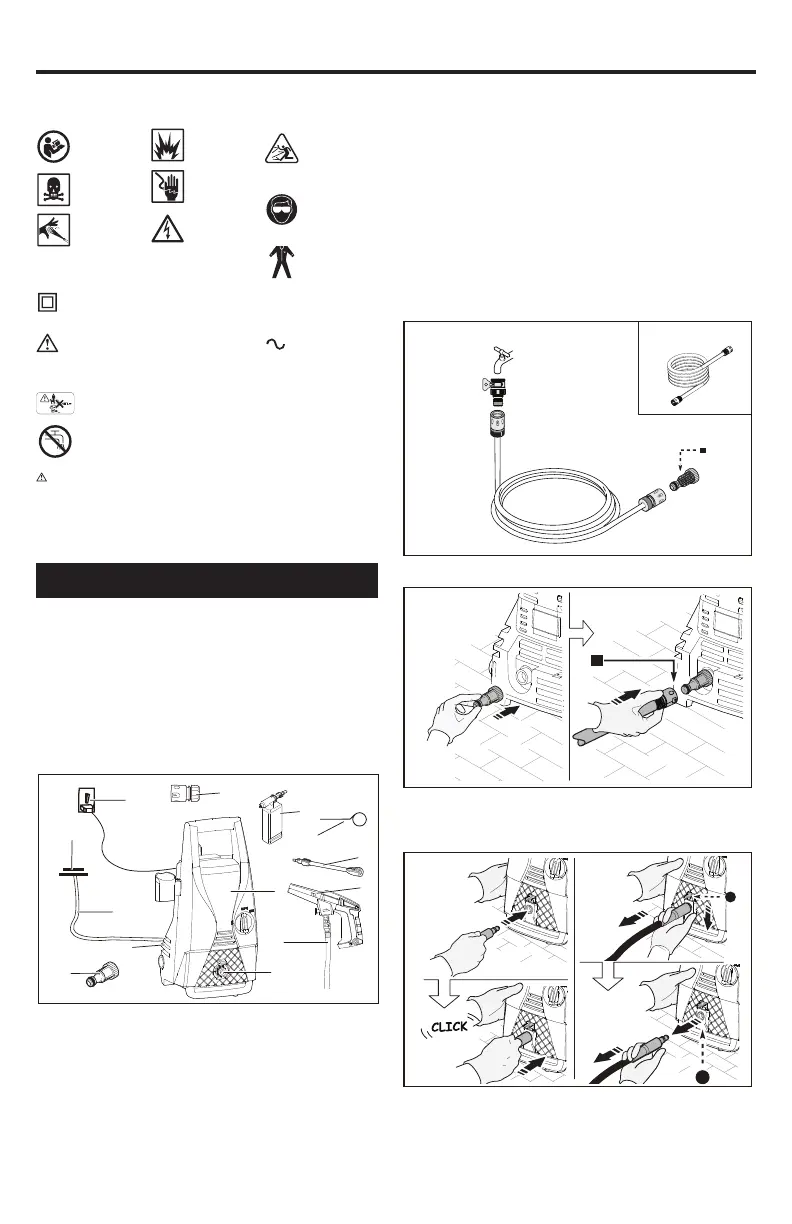 CLICK