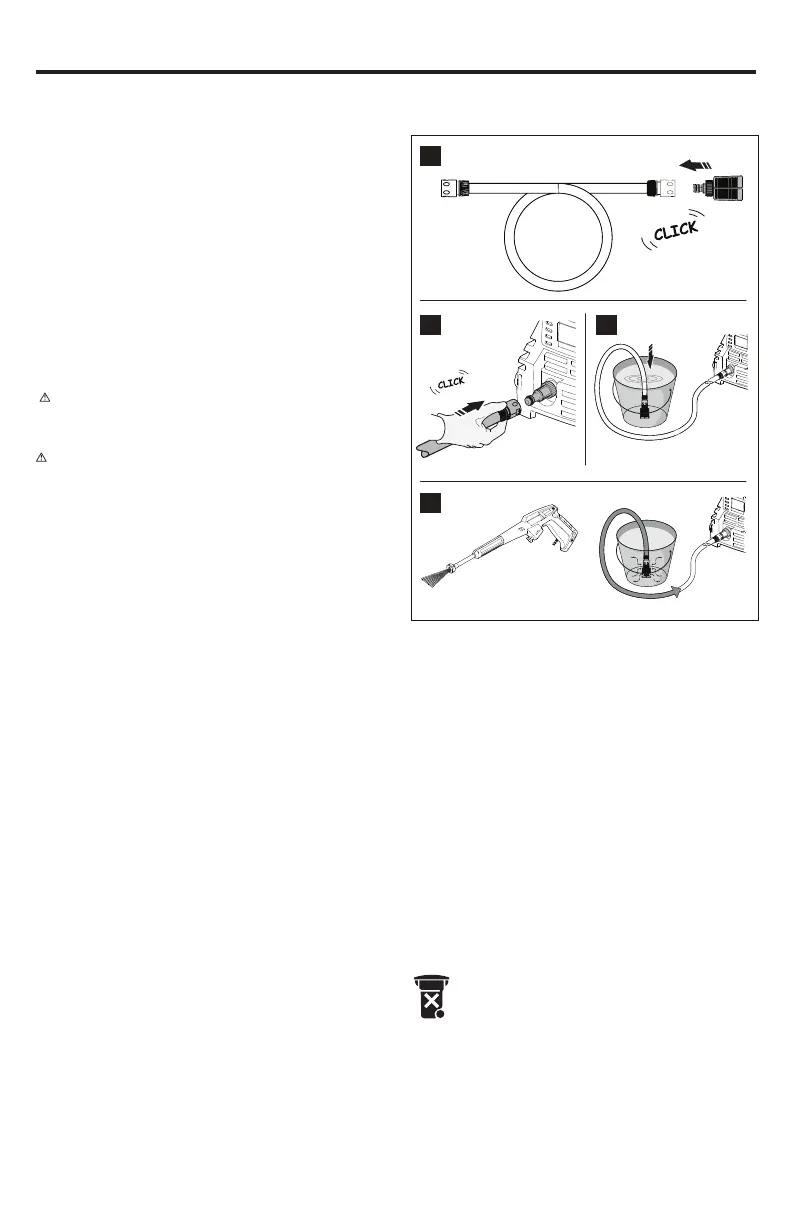 CLICK

CLICK