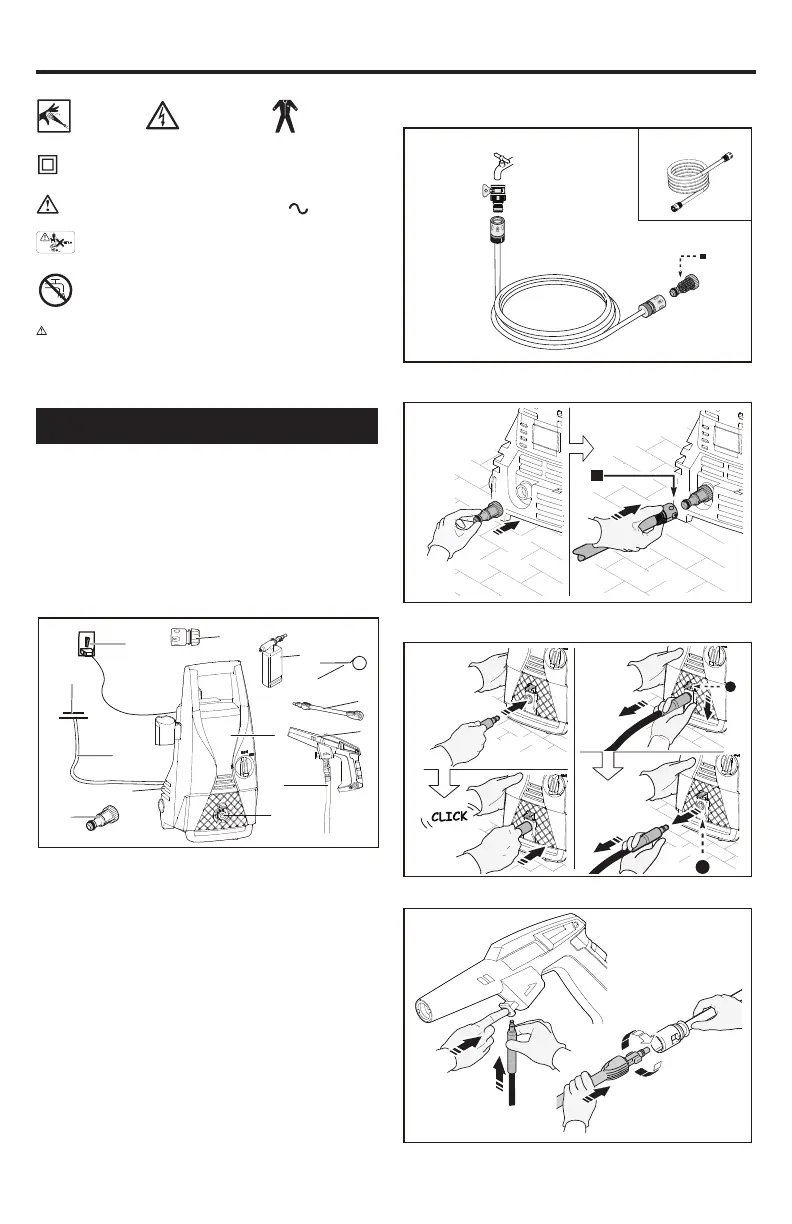 CLICK